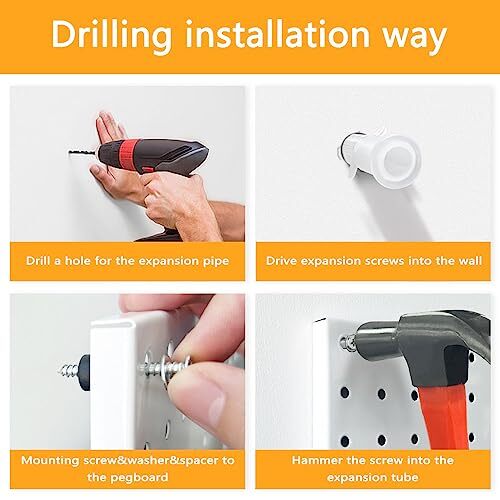 Drilling installation way

Drill a hole for the expansion pipe

Drive expansion screws into the wall

Mounting screw&washer&spacer to the pegboard

Hammer the screw into the expansion tube