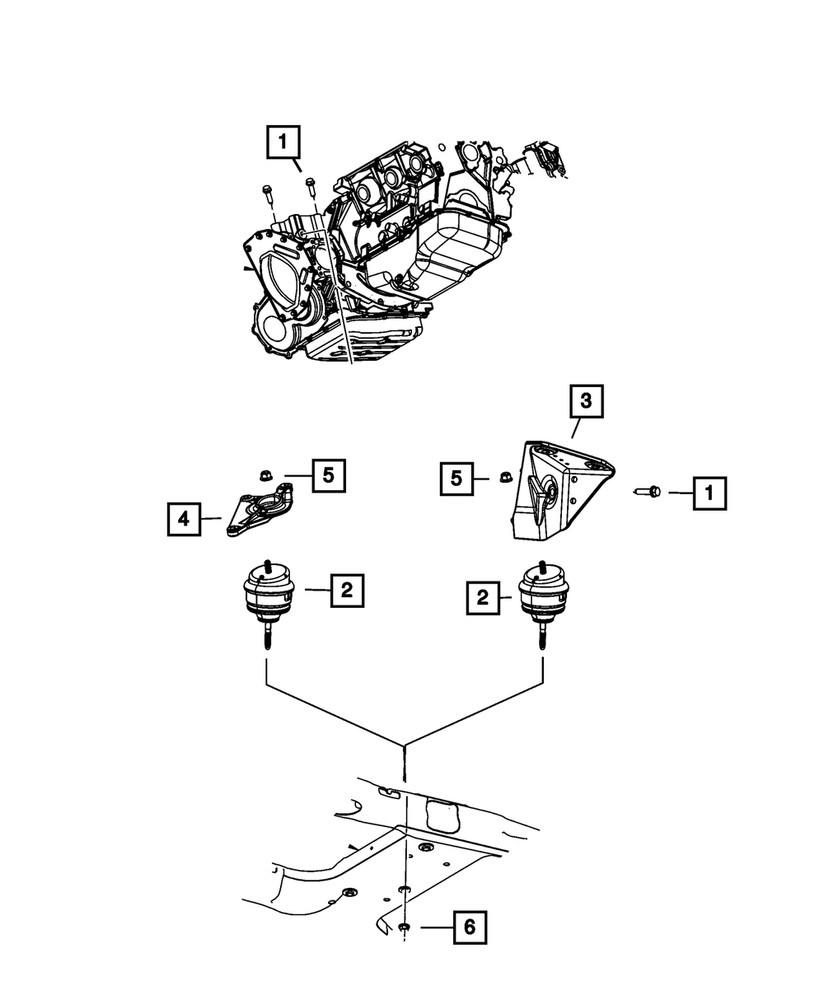 1
3
5
5
1
4
2
2
6