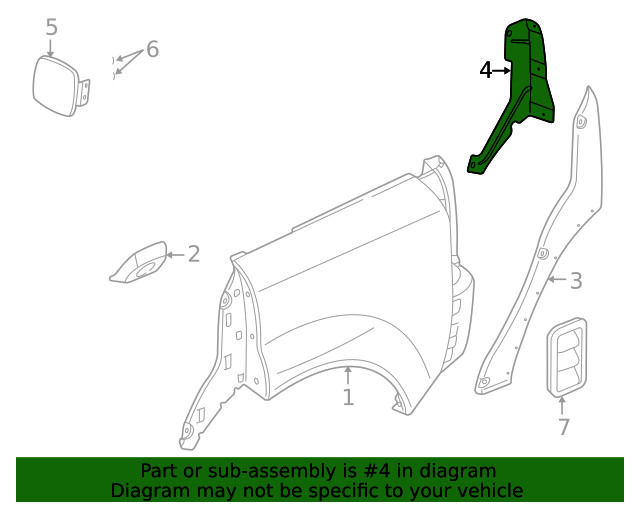 5
6
4
2
3
1
7

Part or sub-assembly is #4 in diagram
Diagram may not be specific to your vehicle