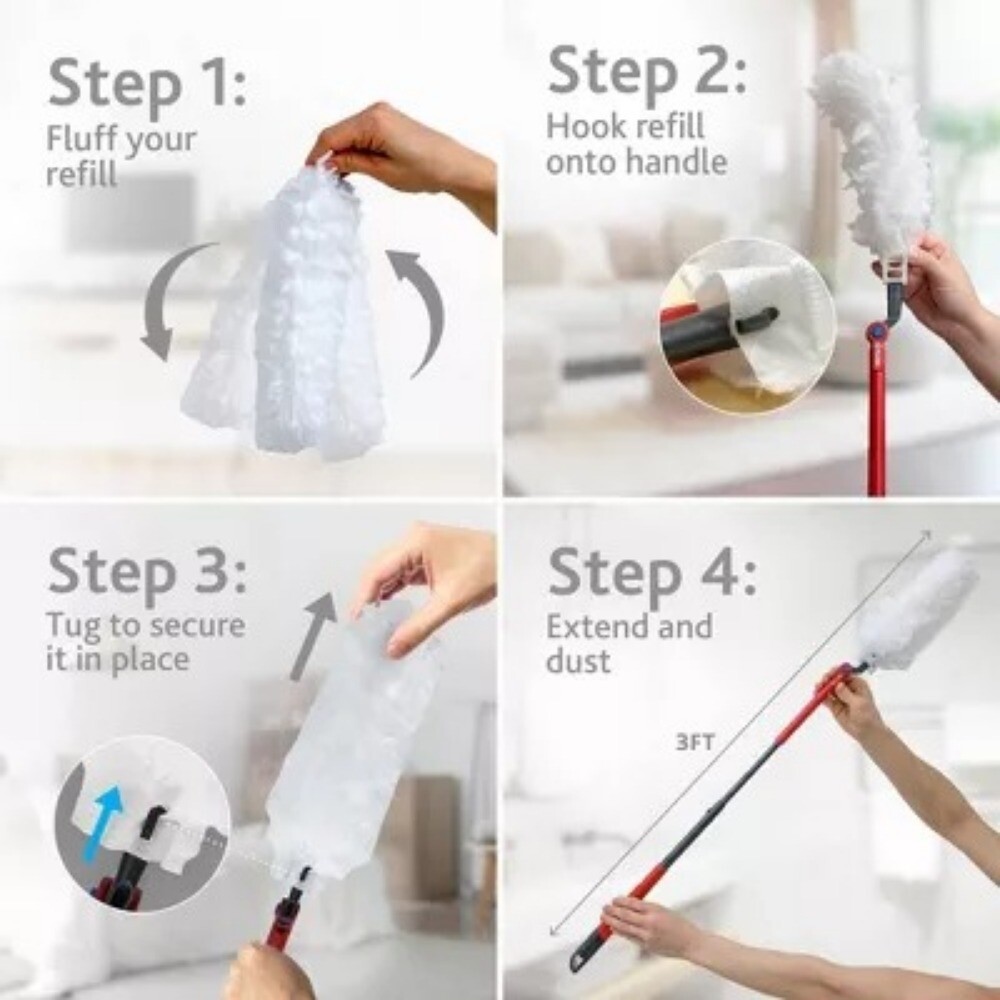 Step 1:
Fluff your refill

Step 2:
Hook refill onto handle

Step 3:
Tug to secure it in place

Step 4:
Extend and dust

3FT