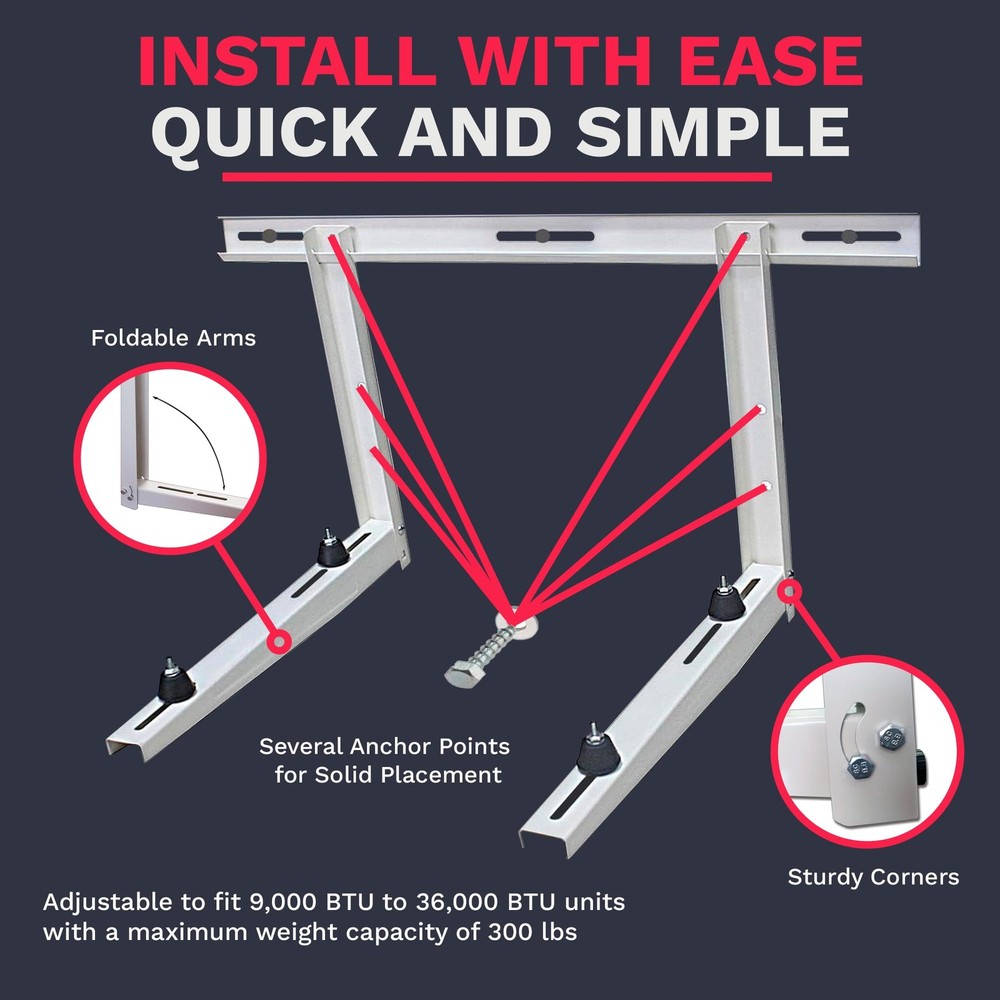 INSTALL WITH EASE
QUICK AND SIMPLE

Foldable Arms

Several Anchor Points for Solid Placement

Sturdy Corners

Adjustable to fit 9,000 BTU to 36,000 BTU units with a maximum weight capacity of 300 lbs