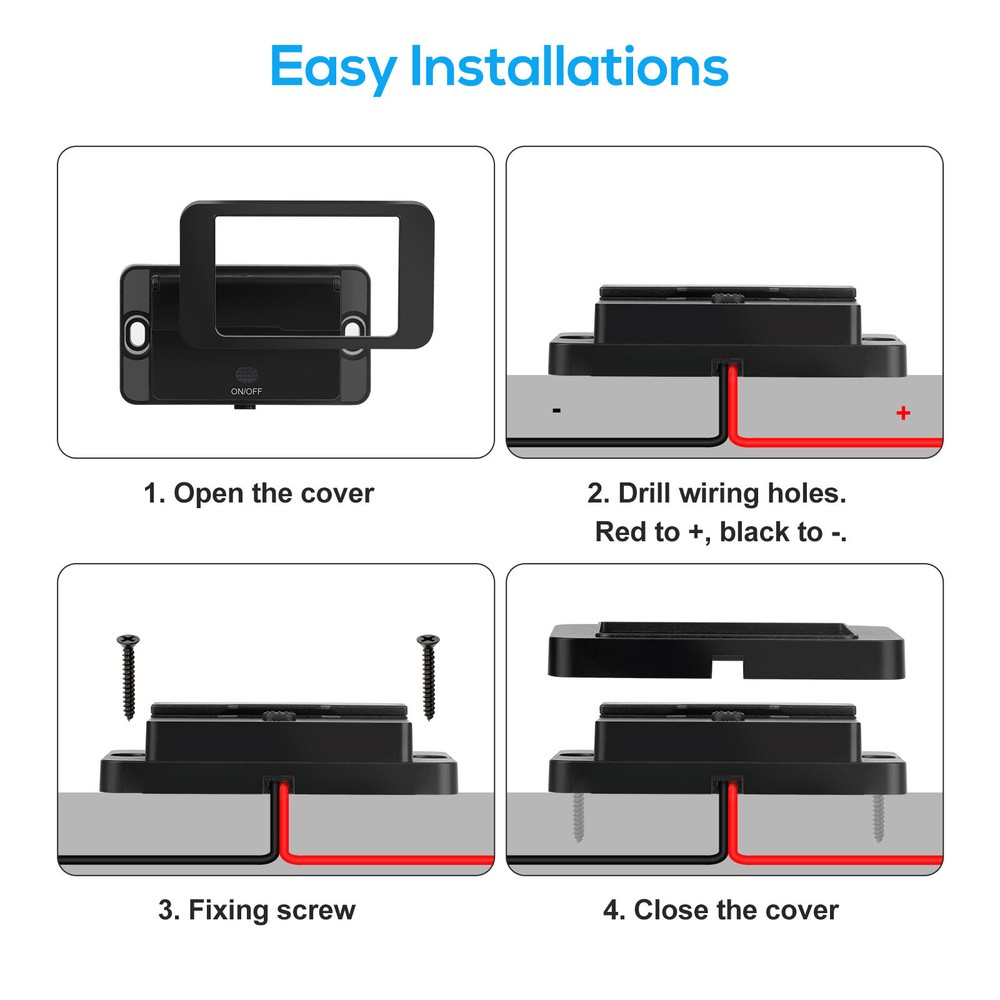 Easy Installations

ON/OFF

1. Open the cover

-

+

2. Drill wiring holes.
Red to +, black to -.

3. Fixing screw

4. Close the cover