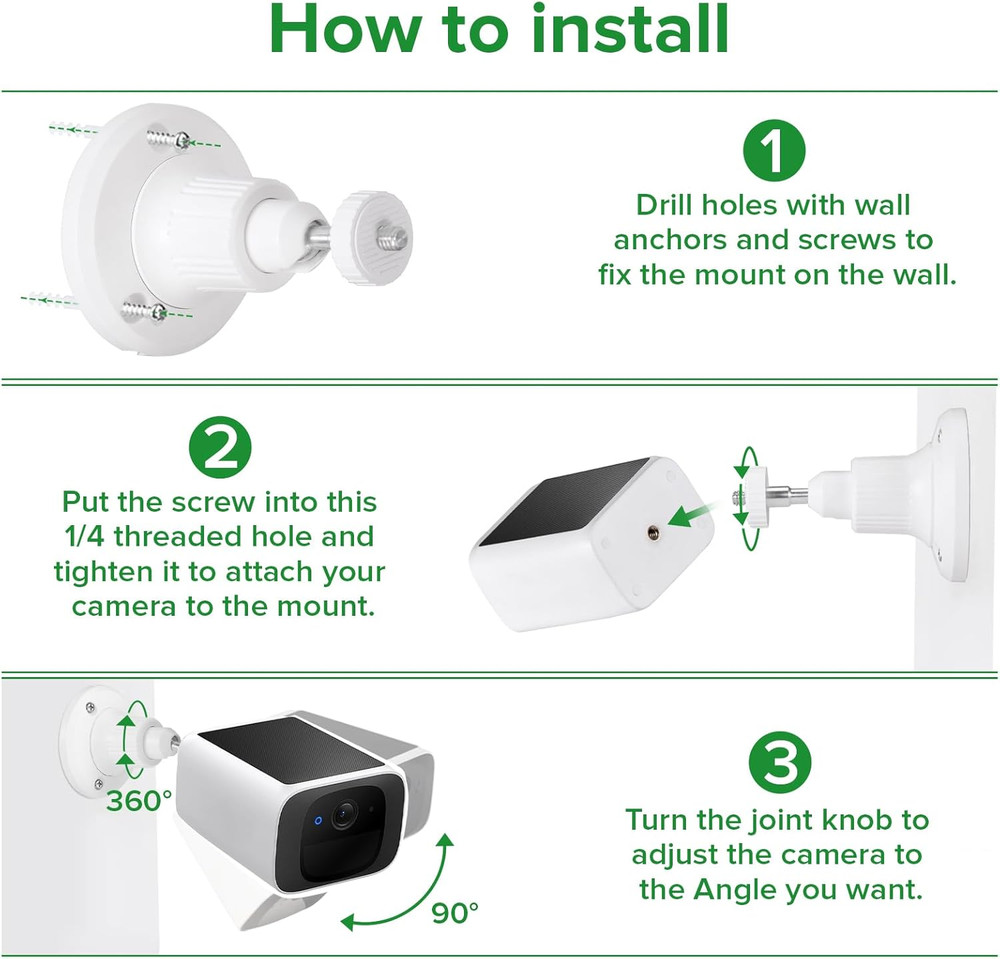 How to install

1

Drill holes with wall anchors and screws to fix the mount on the wall.

2

Put the screw into this 1/4 threaded hole and tighten it to attach your camera to the mount.

360°

90°

3

Turn the joint knob to adjust the camera to the Angle you want.