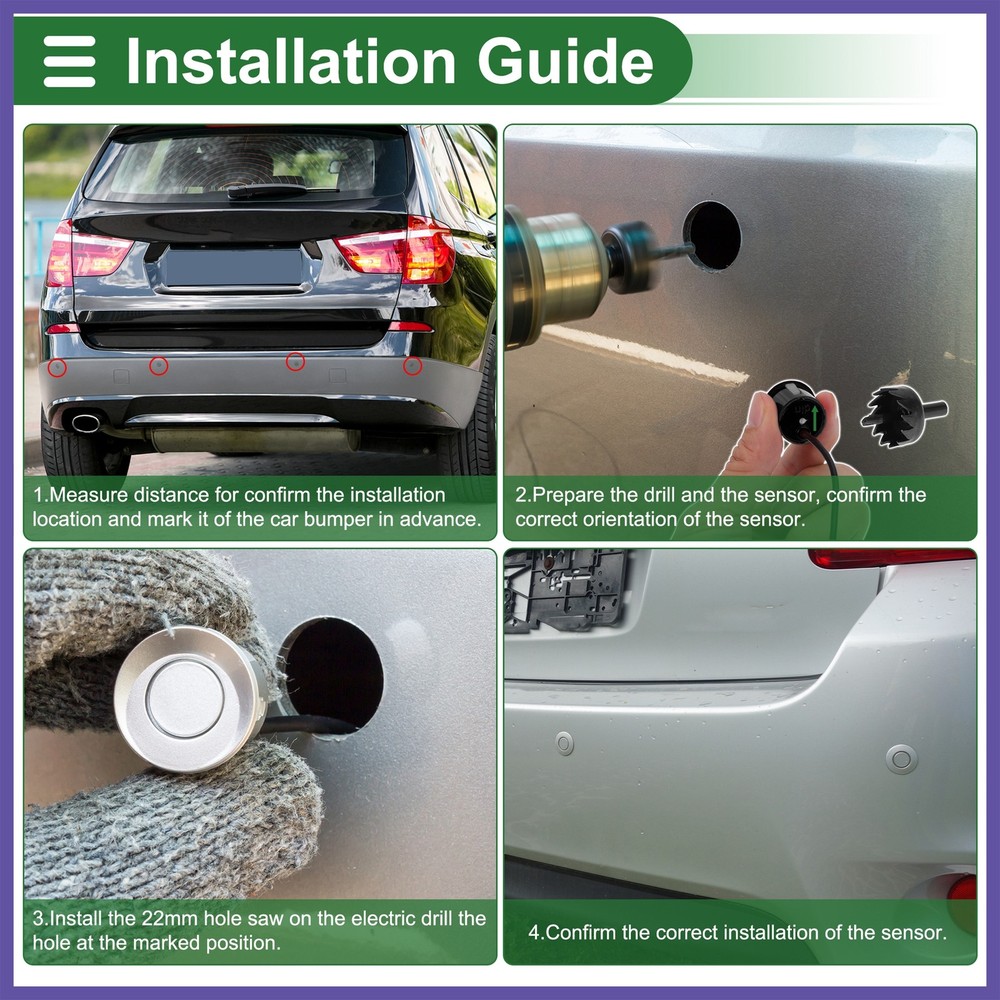 Installation Guide

1.Measure distance for confirm the installation location and mark it of the car bumper in advance.

2.Prepare the drill and the sensor, confirm the correct orientation of the sensor.

3.Install the 22mm hole saw on the electric drill the hole at the marked position.

4.Confirm the correct installation of the sensor.