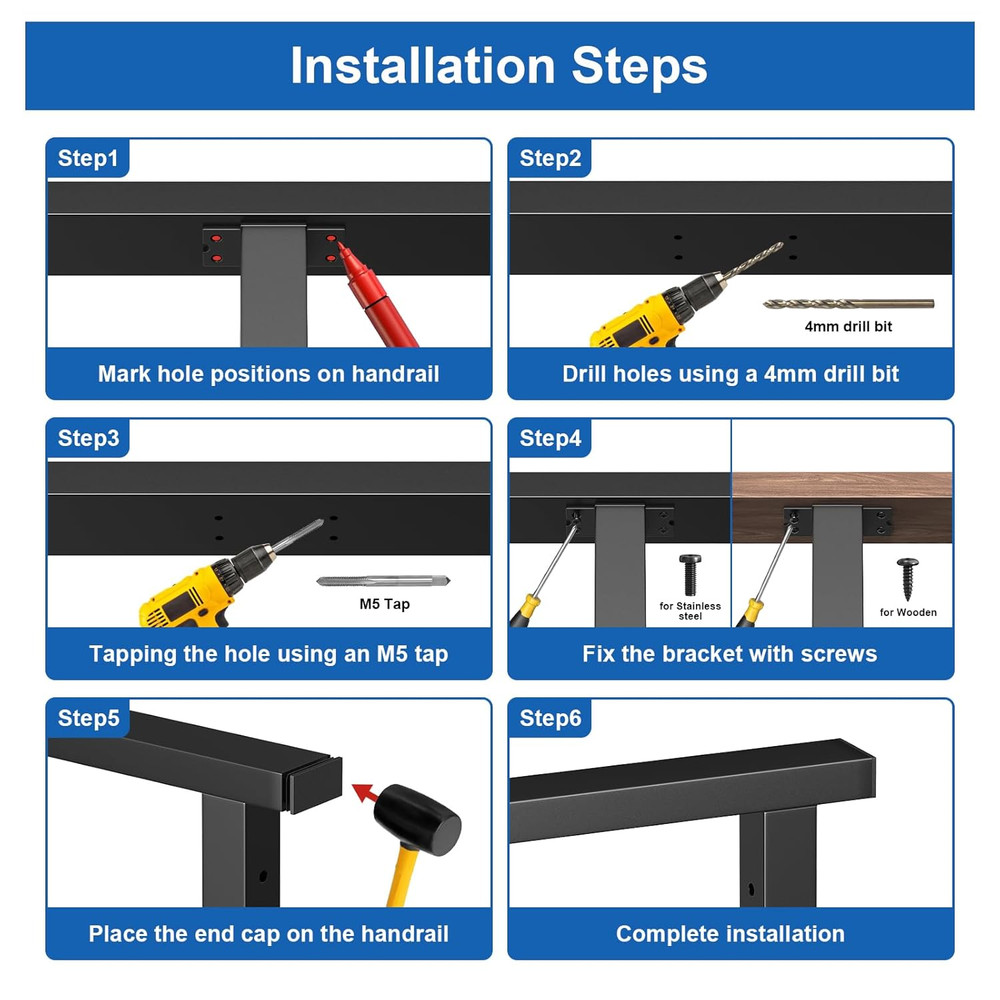 Installation Steps

Step1

Mark hole positions on handrail

Step2

4mm drill bit

Drill holes using a 4mm drill bit

Step3

M5 Tap

Tapping the hole using an M5 tap

Step4

for Stainless steel

for Wooden

Fix the bracket with screws

Step5

Place the end cap on the handrail

Step6

Complete installation