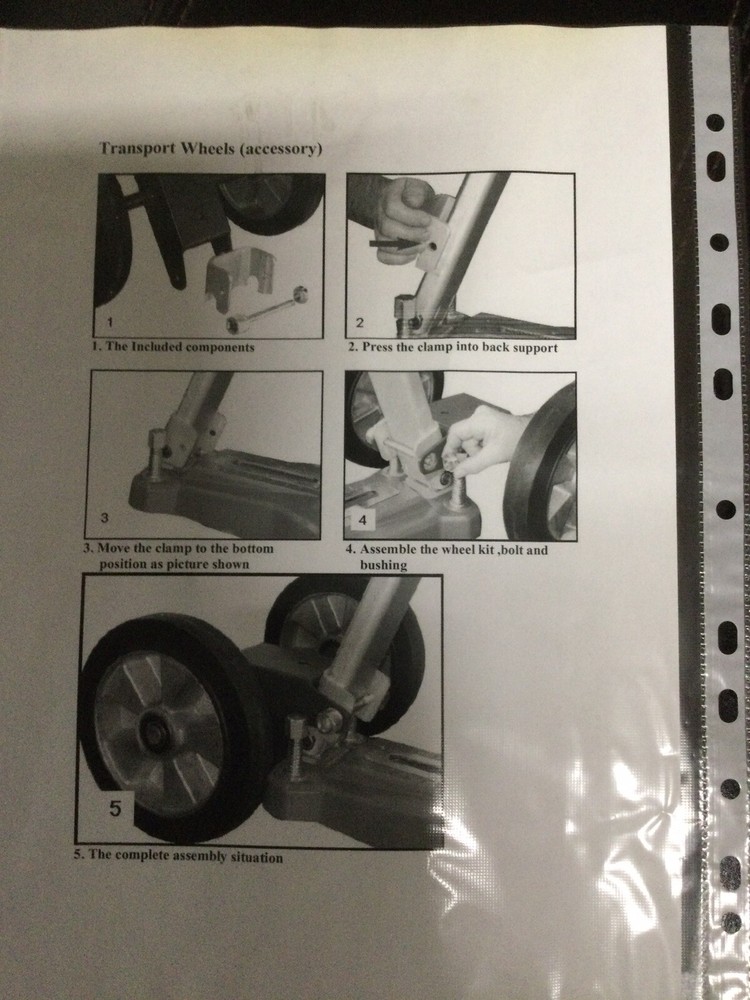 Transport Wheels (accessory)

1

1. The Included components

2

2. Press the clamp into back support

3

3. Move the clamp to the bottom position as picture shown

4

4. Assemble the wheel kit ,bolt and bushing

5

5. The complete assembly situation