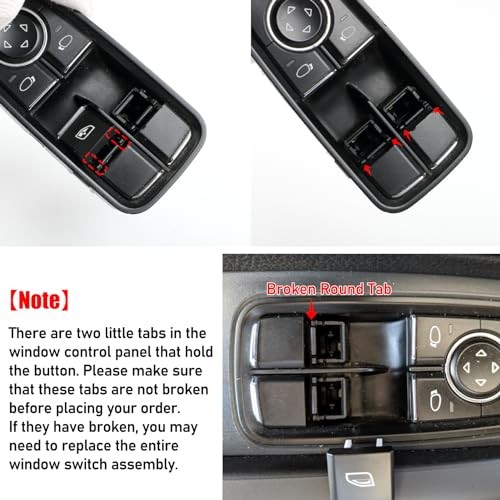 【Note】

There are two little tabs in the window control panel that hold the button. Please make sure that these tabs are not broken before placing your order.
If they have broken, you may need to replace the entire window switch assembly.

Broken Round Tab