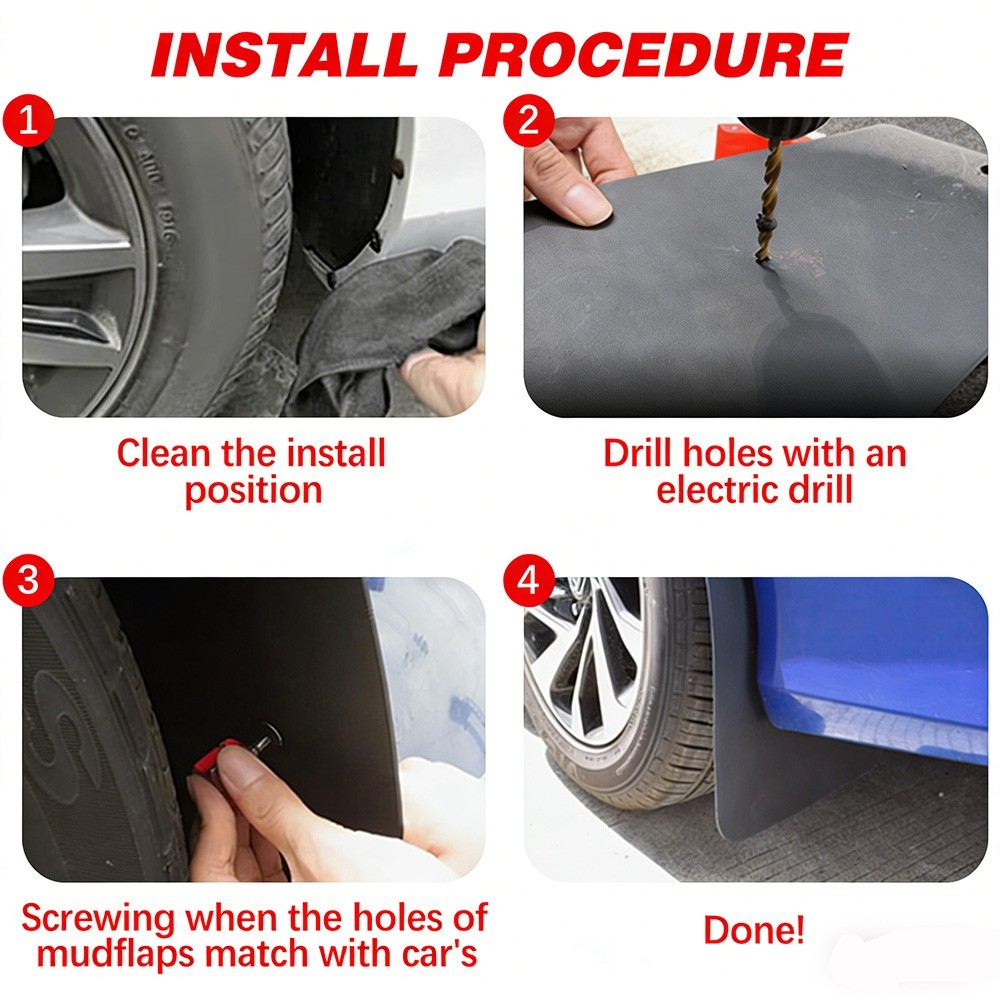 INSTALL PROCEDURE

1

Clean the install position

2

Drill holes with an electric drill

3

Screwing when the holes of mudflaps match with car's

4

Done!