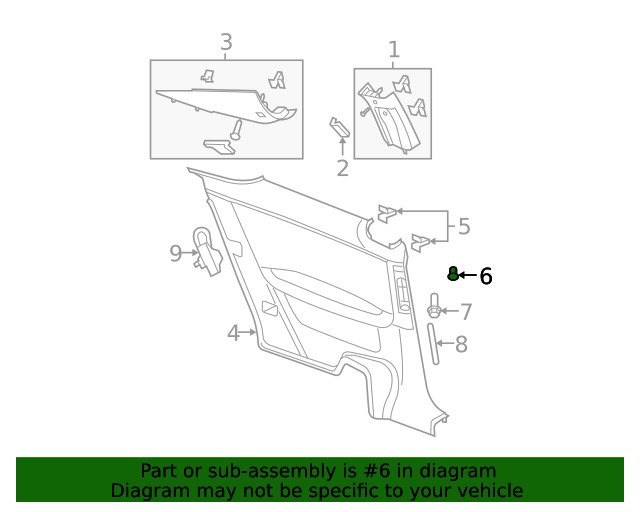 3
1
2
5
9
6
7
4
8

Part or sub-assembly is #6 in diagram
Diagram may not be specific to your vehicle