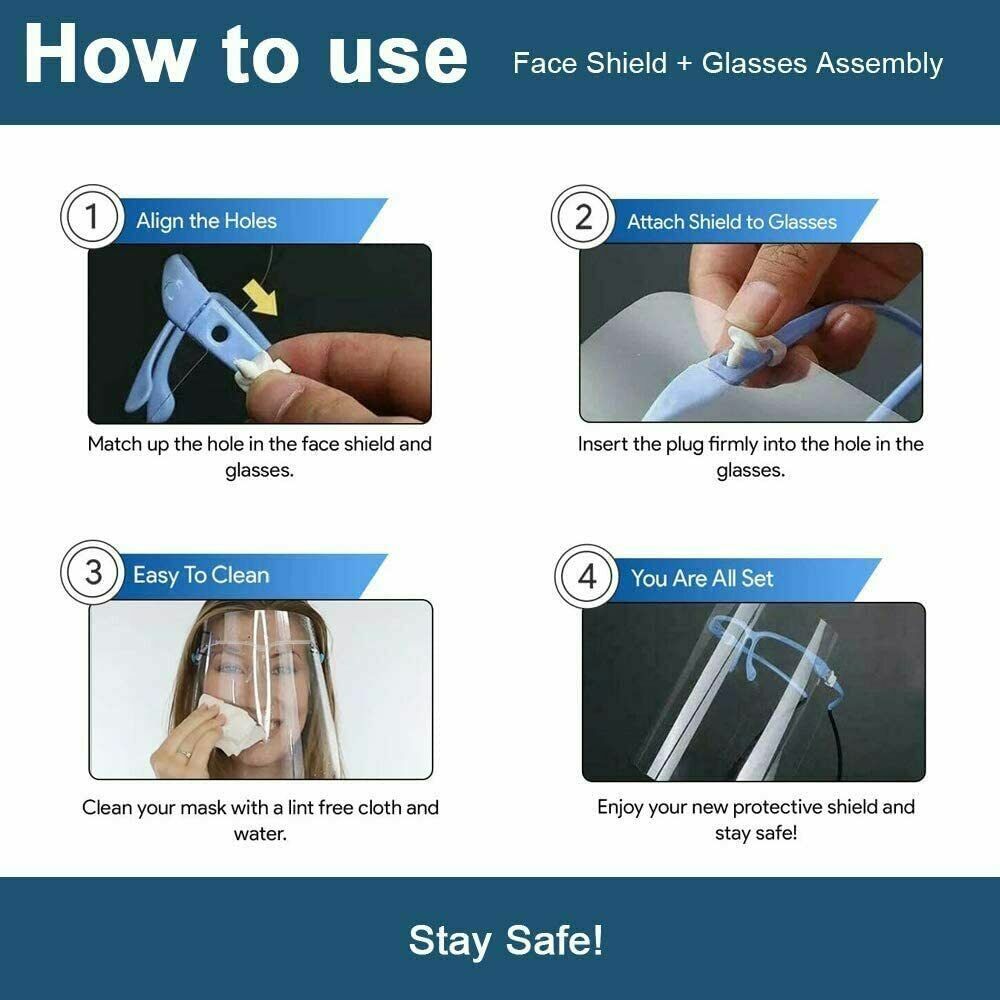 How to use Face Shield + Glasses Assembly

1 Align the Holes

Match up the hole in the face shield and glasses.

2 Attach Shield to Glasses

Insert the plug firmly into the hole in the glasses.

3 Easy To Clean

Clean your mask with a lint free cloth and water.

4 You Are All Set

Enjoy your new protective shield and stay safe!

Stay Safe!