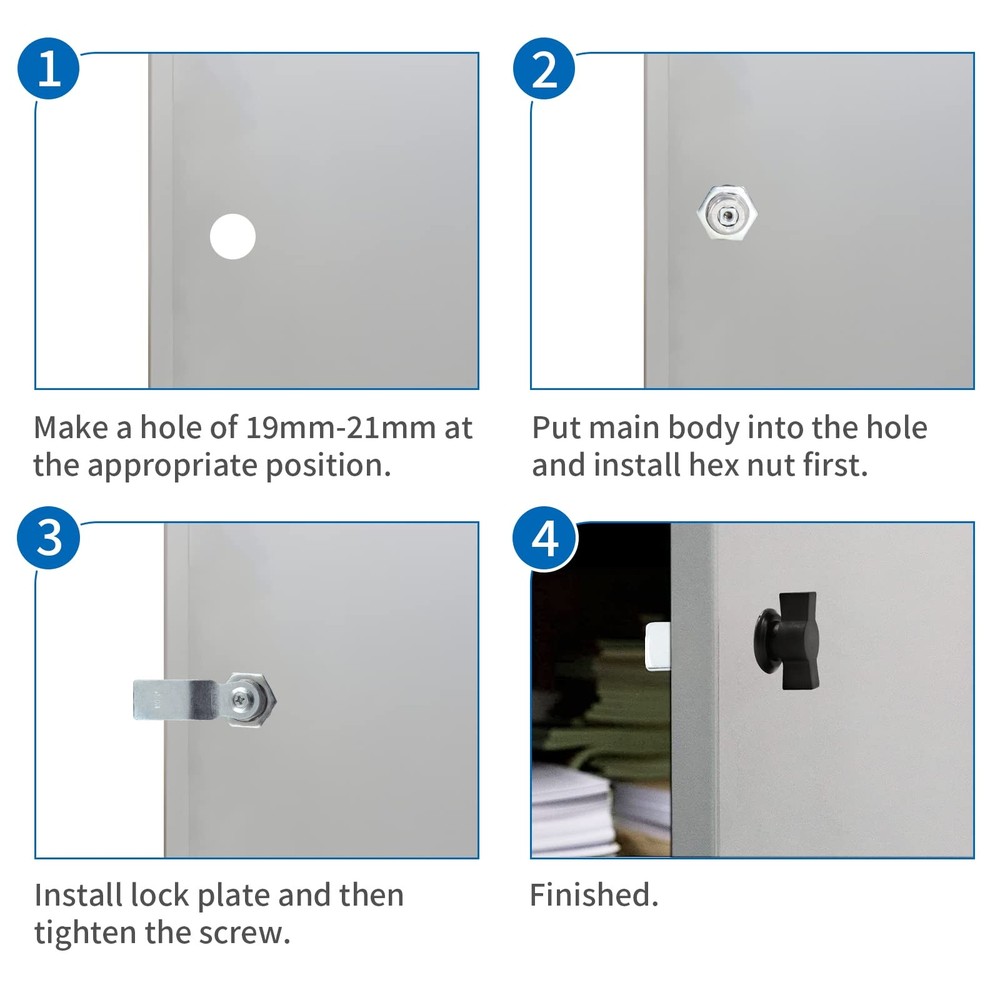 1

Make a hole of 19mm-21mm at the appropriate position.

2

Put main body into the hole and install hex nut first.

3

Install lock plate and then tighten the screw.

4

Finished.