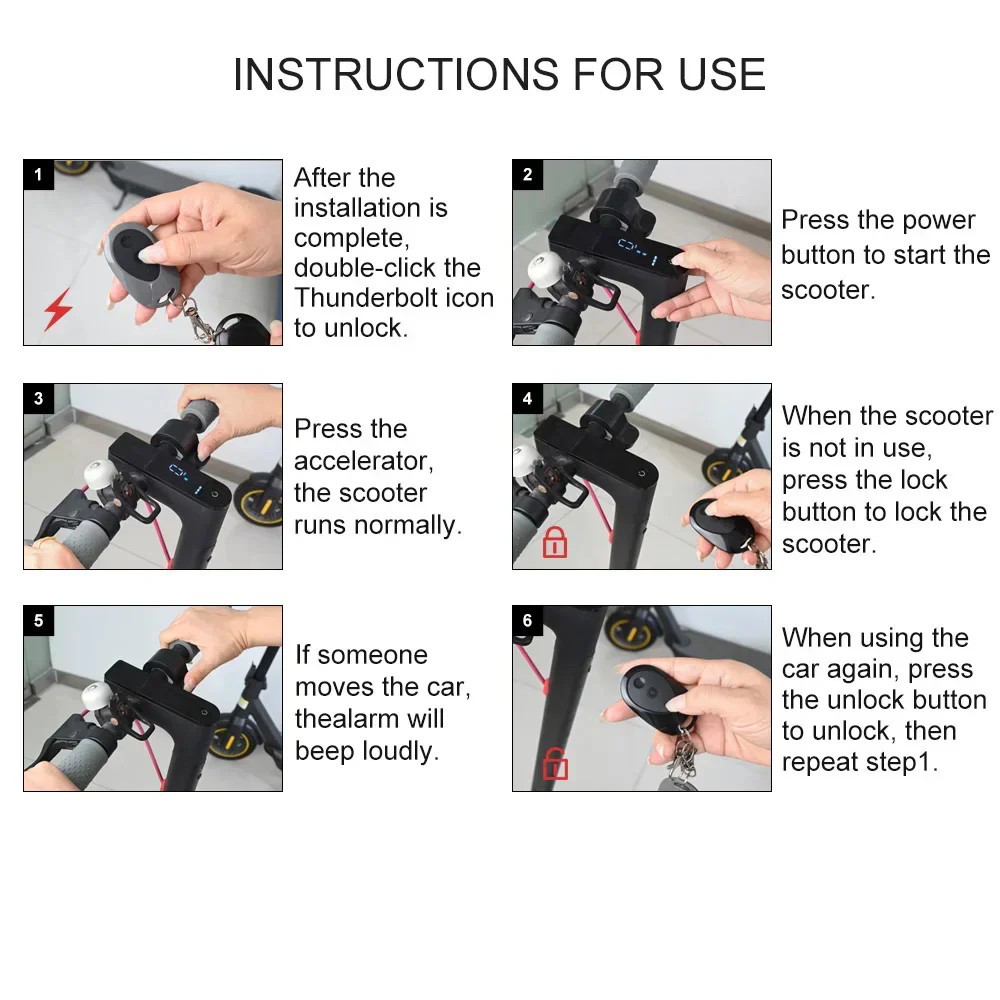 INSTRUCTIONS FOR USE

1

After the installation is complete, double-click the Thunderbolt icon to unlock.

2

Press the power button to start the scooter.

3

Press the accelerator, the scooter runs normally.

4

When the scooter is not in use, press the lock button to lock the scooter.

5

If someone moves the car, thealarm will beep loudly.

6

When using the car again, press the unlock button to unlock, then repeat step1.