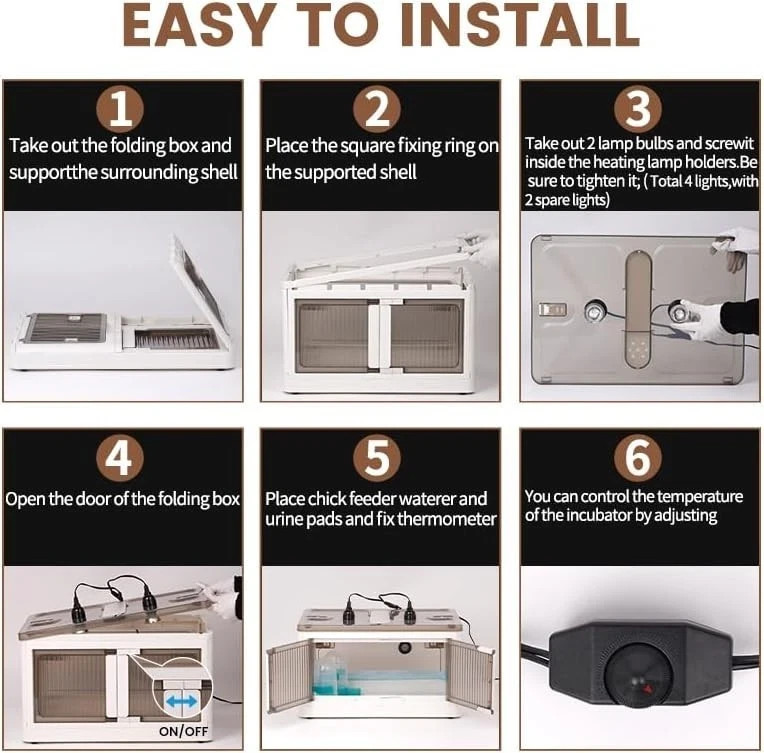 EASY TO INSTALL

1
Take out the folding box and supportthe surrounding shell

2
Place the square fixing ring on the supported shell

3
Take out 2 lamp bulbs and screwit inside the heating lamp holders.Be sure to tighten it; ( Total 4 lights,with 2 spare lights)

4
Open the door of the folding box

ON/OFF

5
Place chick feeder waterer and urine pads and fix thermometer

6
You can control the temperature of the incubator by adjusting