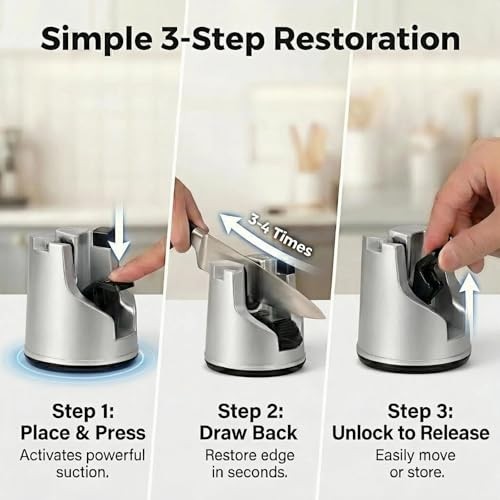 Simple 3-Step Restoration

3-4 Times

Step 1:
Place & Press
Activates powerful suction.

Step 2:
Draw Back
Restore edge in seconds.

Step 3:
Unlock to Release
Easily move or store.