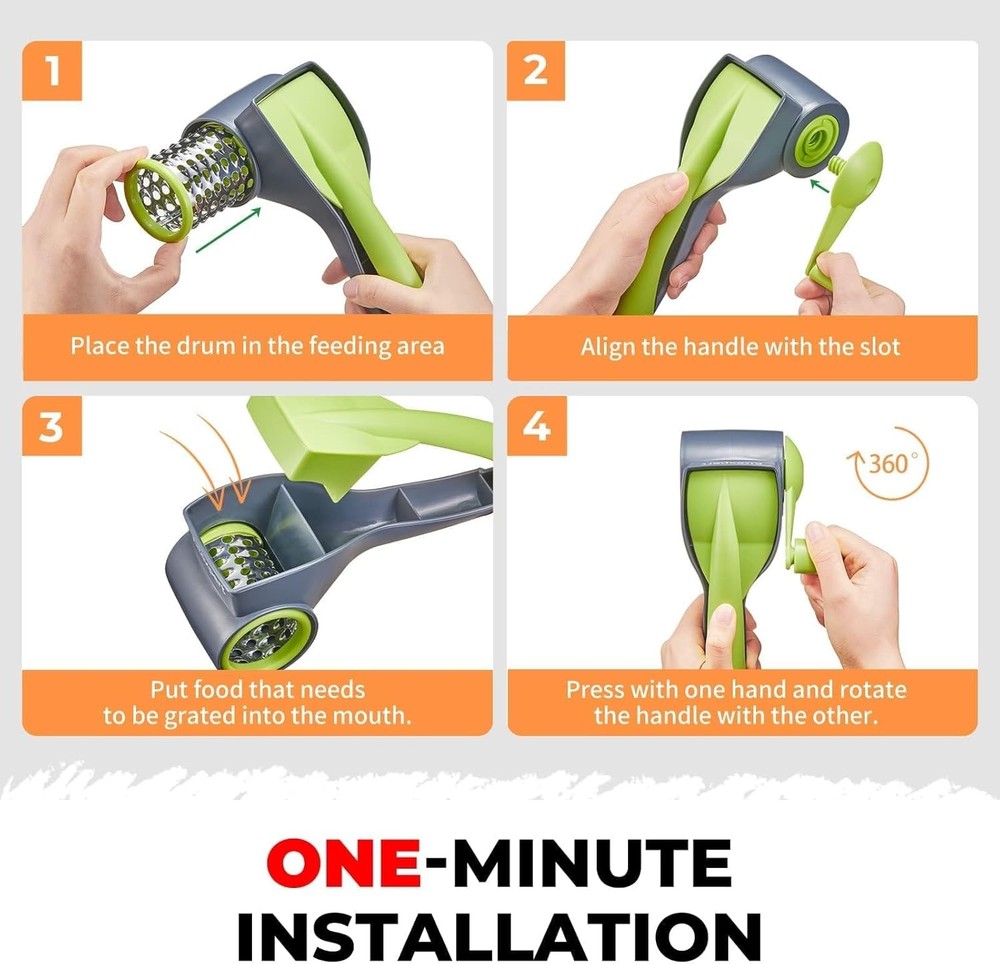 1

Place the drum in the feeding area

2

Align the handle with the slot

3

Put food that needs to be grated into the mouth.

4

360°

Press with one hand and rotate the handle with the other.

ONE-MINUTE INSTALLATION