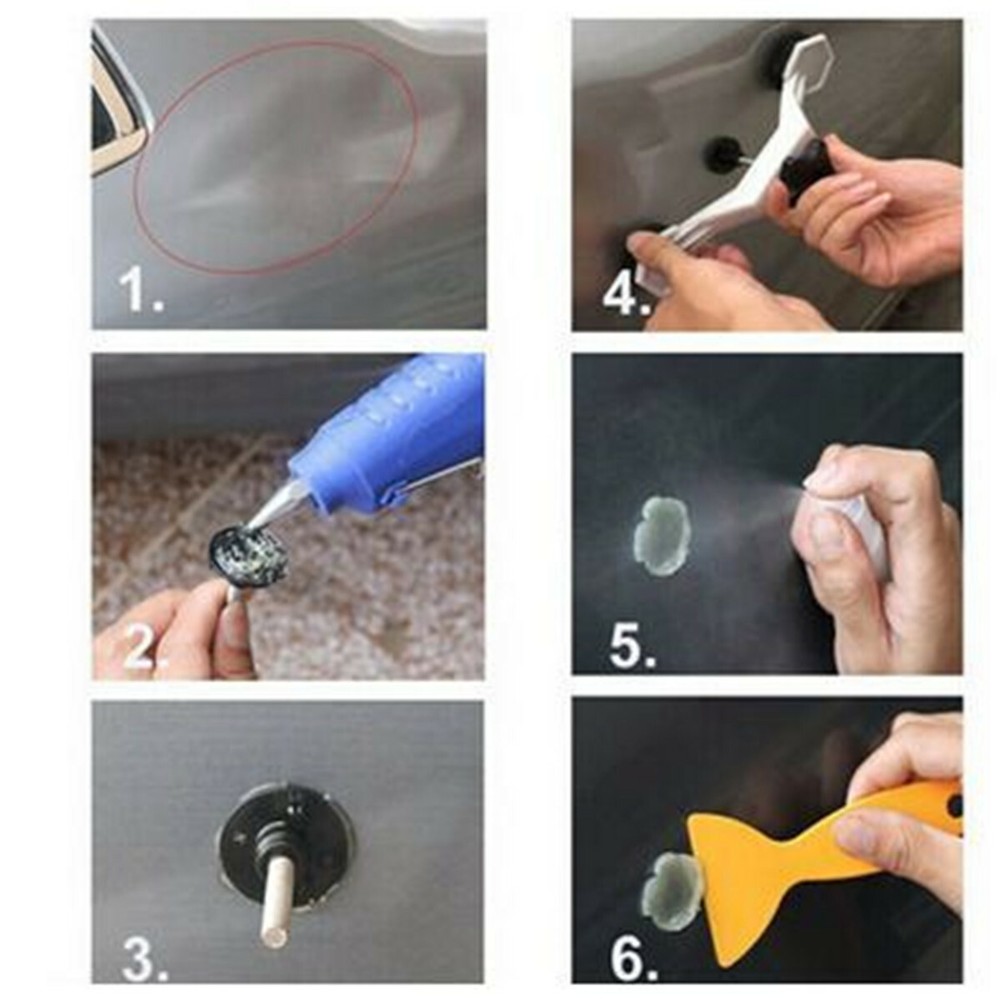 1.

2.

3.

4.

5.

6.