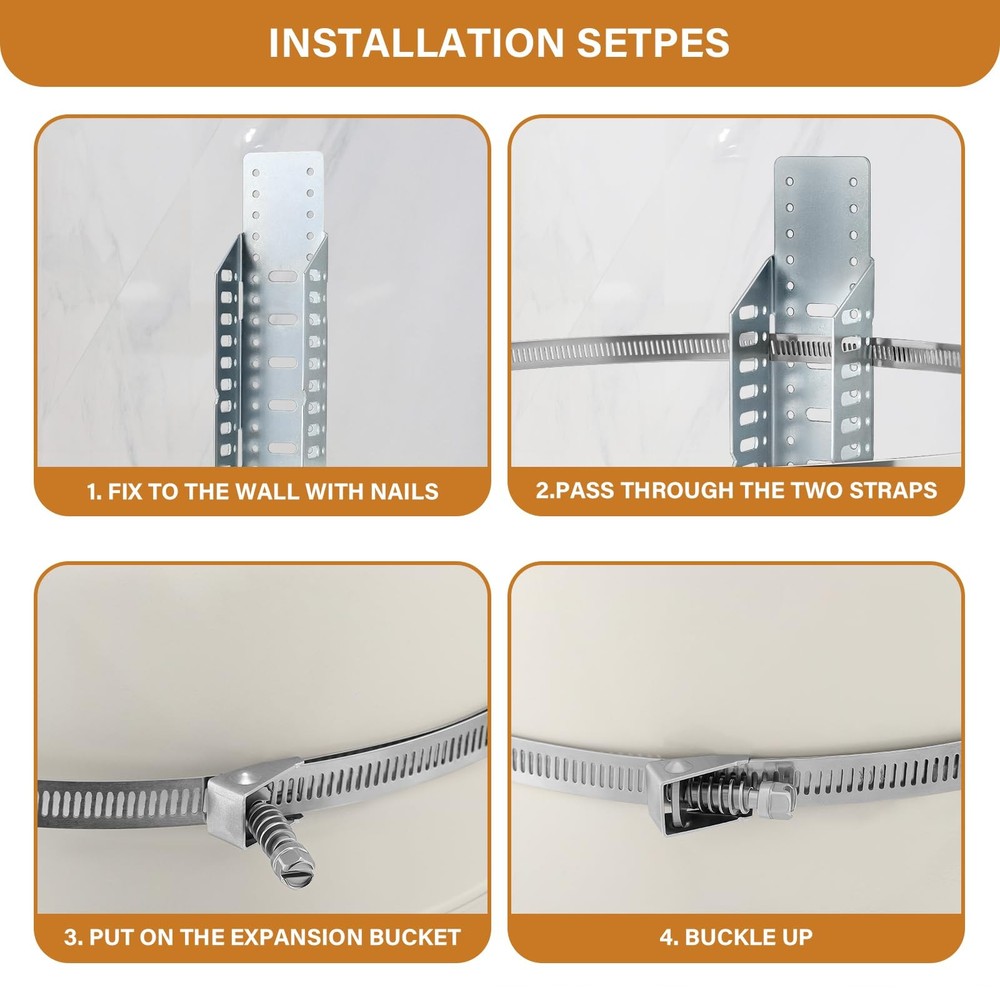 INSTALLATION SETPES

1. FIX TO THE WALL WITH NAILS

2.PASS THROUGH THE TWO STRAPS

3. PUT ON THE EXPANSION BUCKET

4. BUCKLE UP