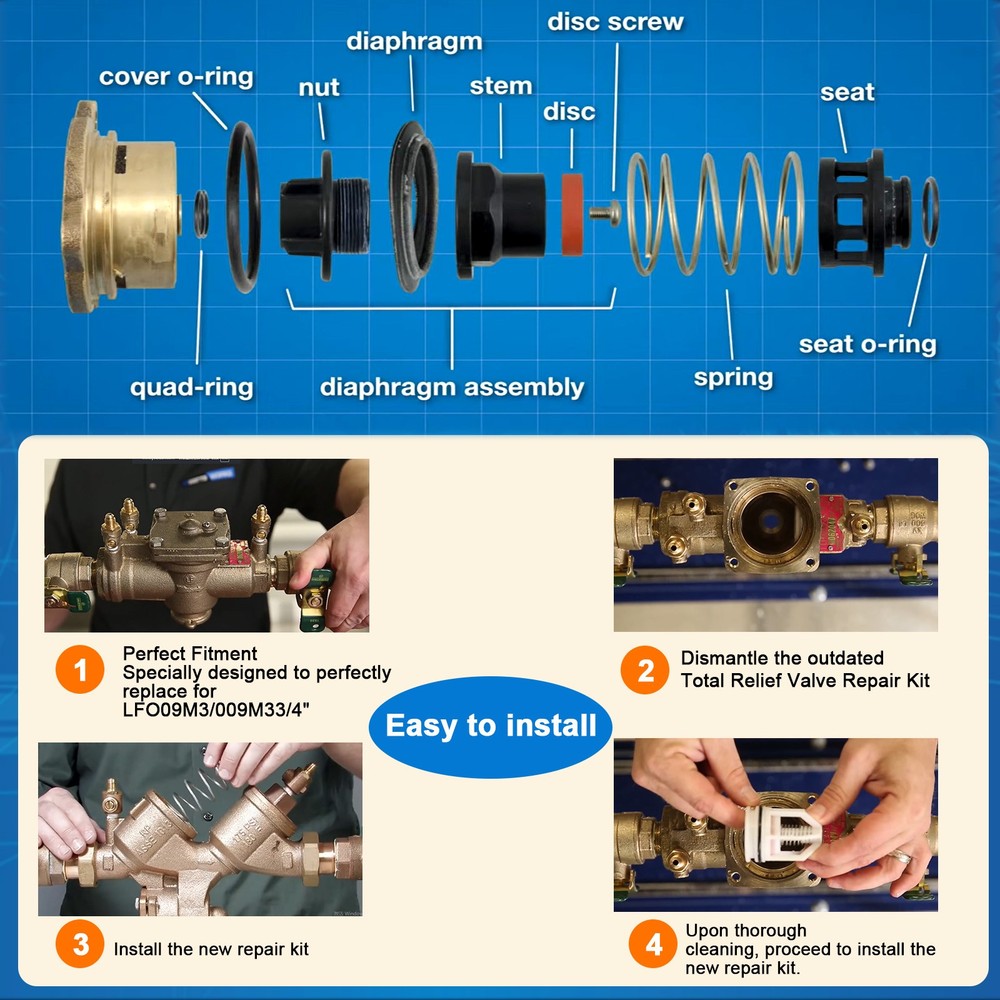 cover o-ring

nut

diaphragm

stem

disc

disc screw

seat

quad-ring

diaphragm assembly

spring

seat o-ring

1 Perfect Fitment
Specially designed to perfectly replace for LFO09M3/009M33/4"

2 Dismantle the outdated Total Relief Valve Repair Kit

Easy to install

3 Install the new repair kit

4 Upon thorough cleaning, proceed to install the new repair kit.