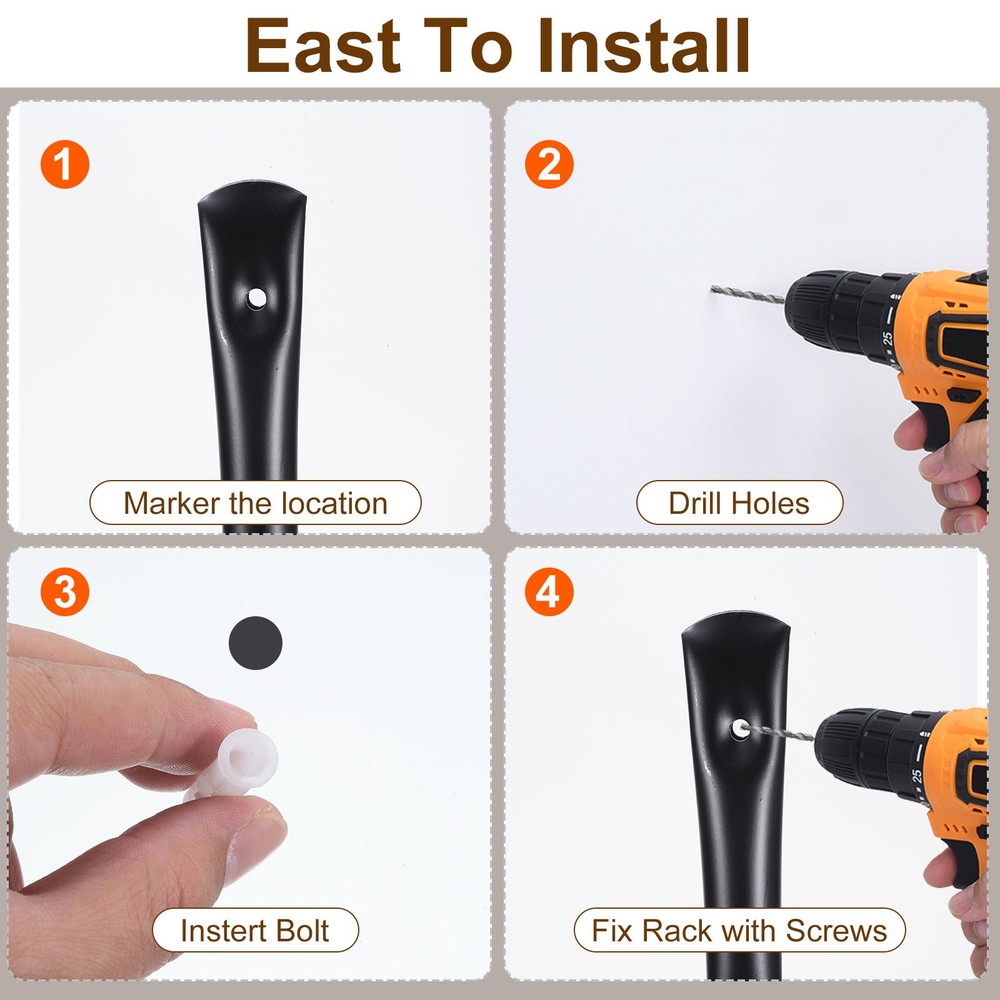 East To Install

1

Marker the location

2

25

Drill Holes

3

Instert Bolt

4

25

Fix Rack with Screws