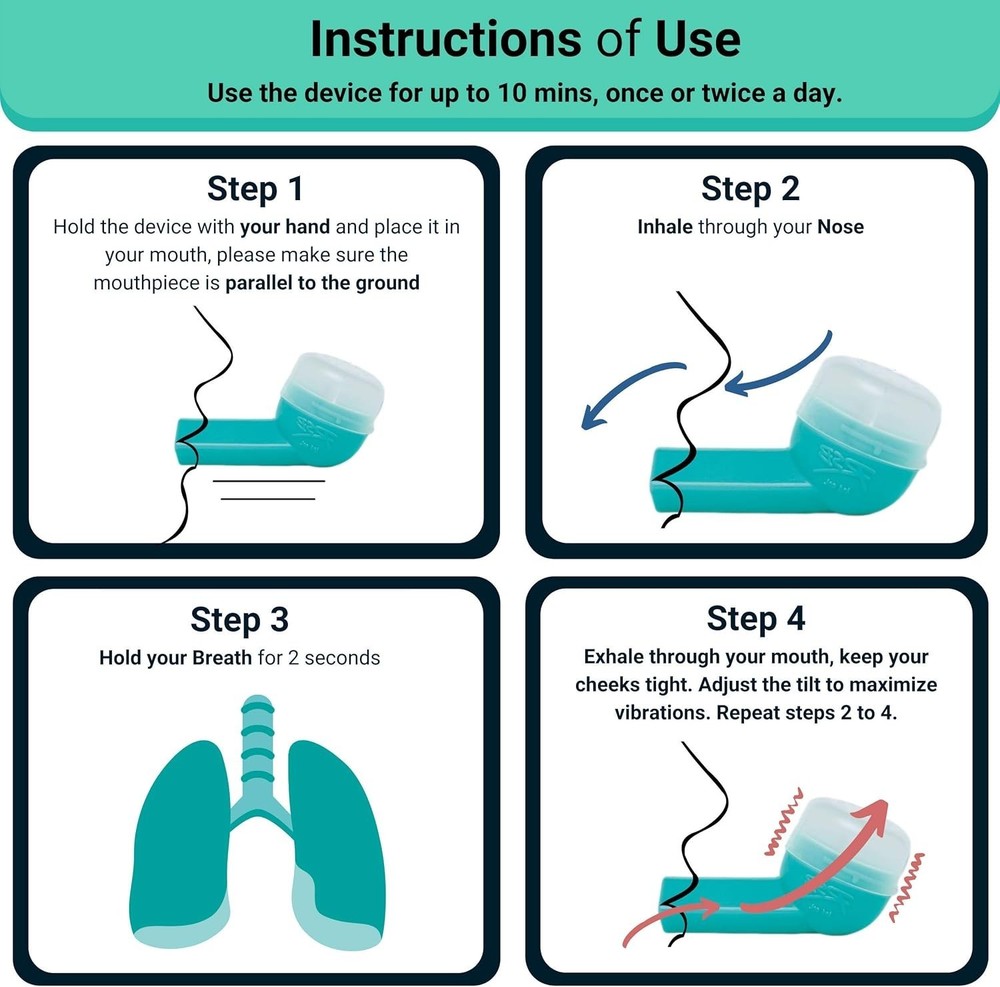 Instructions of Use

Use the device for up to 10 mins, once or twice a day.

Step 1

Hold the device with your hand and place it in your mouth, please make sure the mouthpiece is parallel to the ground

Step 2

Inhale through your Nose

Step 3

Hold your Breath for 2 seconds

Step 4

Exhale through your mouth, keep your cheeks tight. Adjust the tilt to maximize vibrations. Repeat steps 2 to 4.