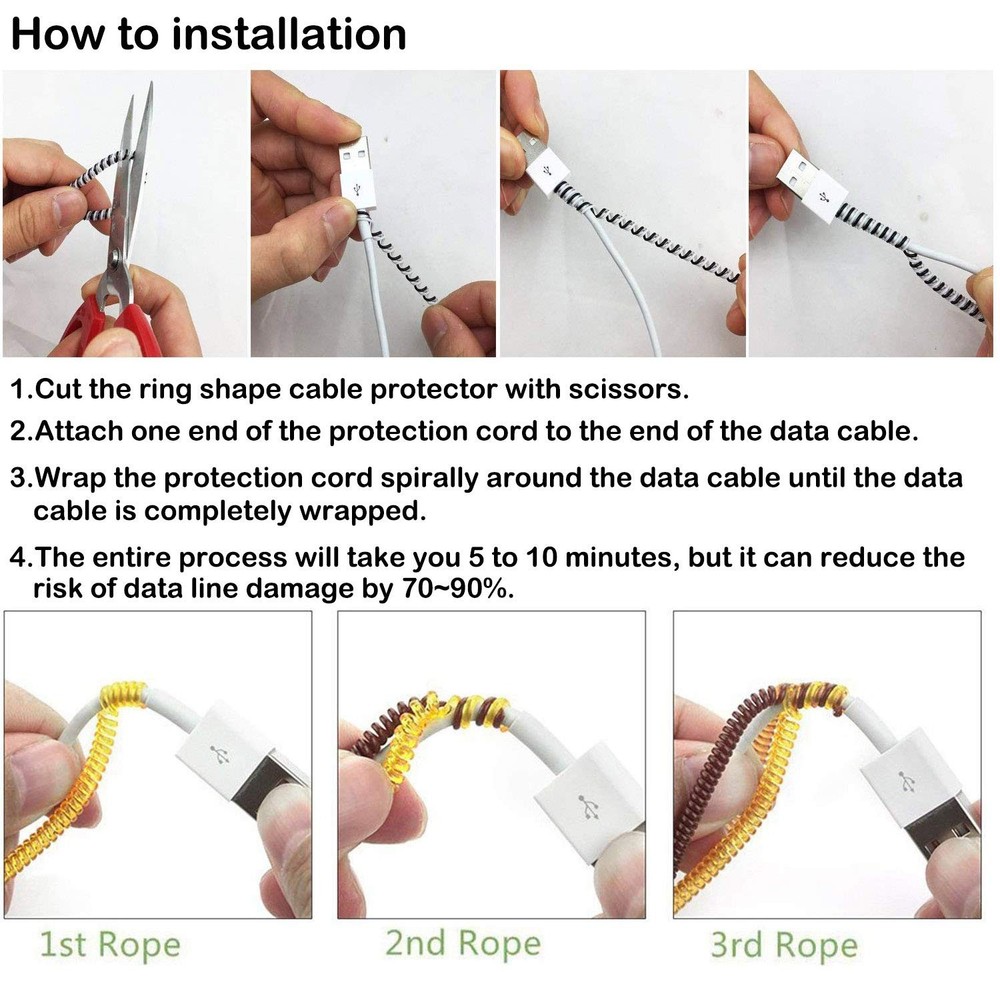 How to installation

1.Cut the ring shape cable protector with scissors.

2.Attach one end of the protection cord to the end of the data cable.

3.Wrap the protection cord spirally around the data cable until the data cable is completely wrapped.

4.The entire process will take you 5 to 10 minutes, but it can reduce the risk of data line damage by 70~90%.

1st Rope

2nd Rope

3rd Rope