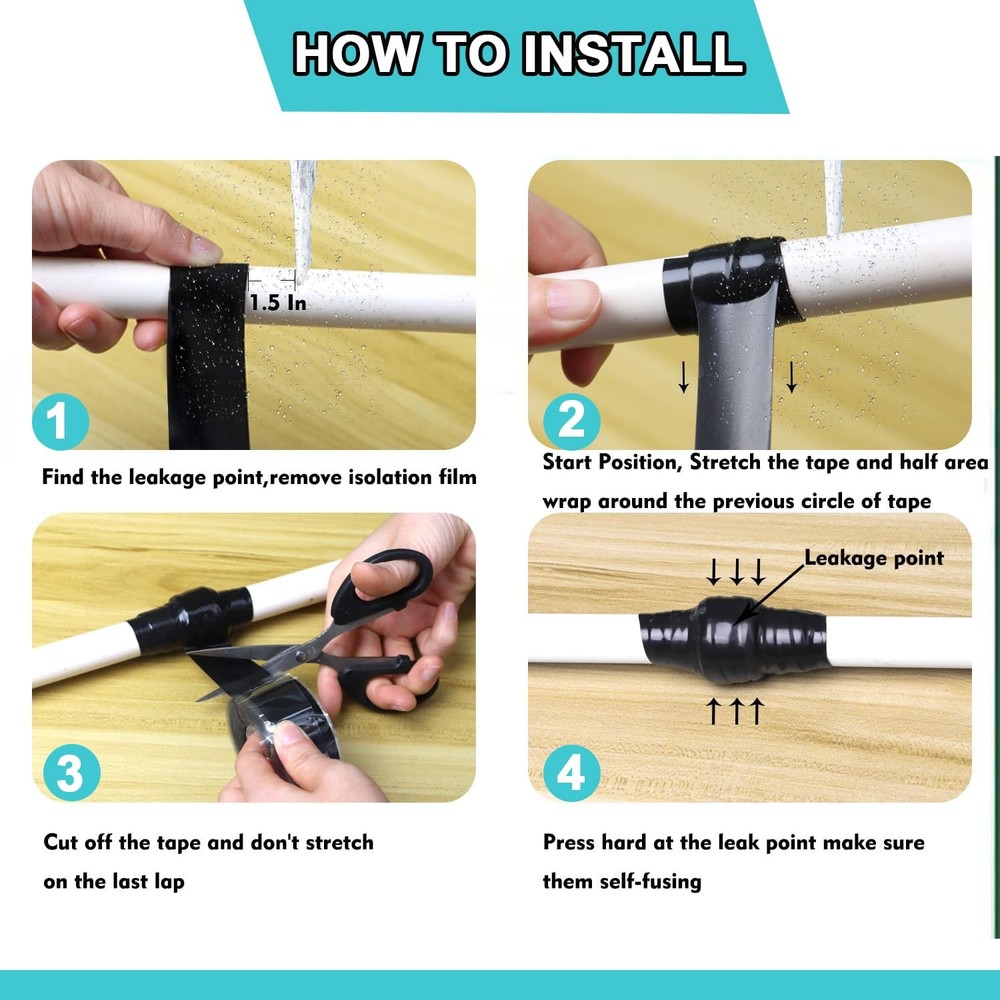 HOW TO INSTALL

1.5 In

1

Find the leakage point,remove isolation film

2

Start Position, Stretch the tape and half area wrap around the previous circle of tape

3

Cut off the tape and don't stretch on the last lap

Leakage point

4

Press hard at the leak point make sure them self-fusing