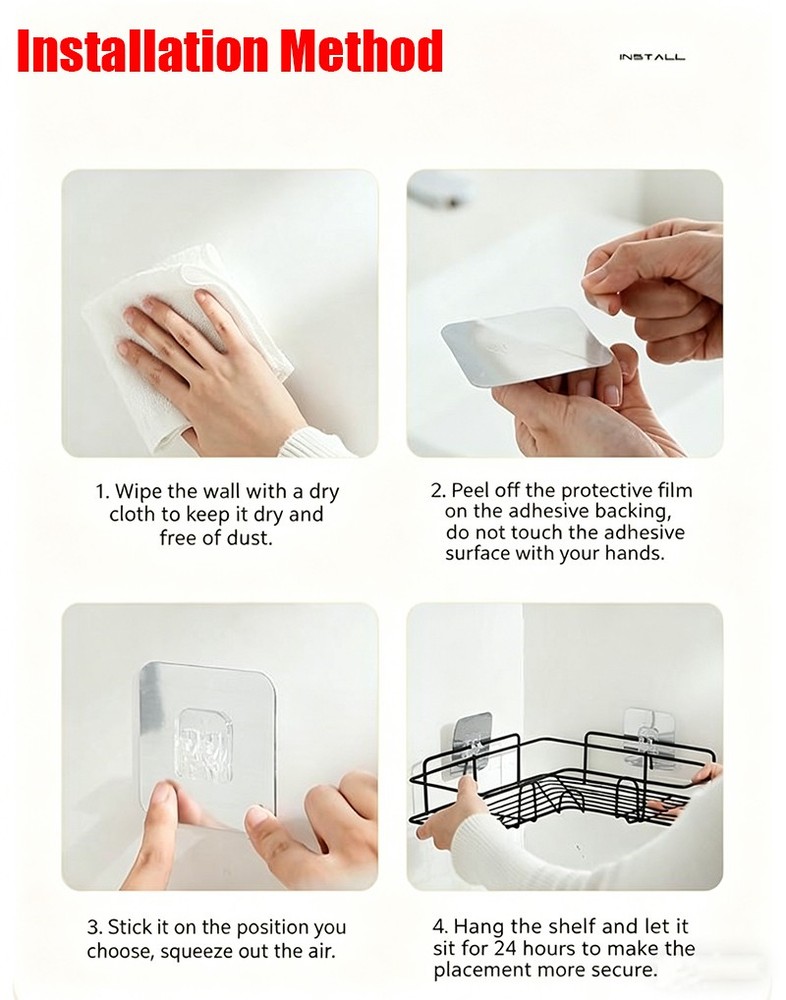 Installation Method

INSTALL

1. Wipe the wall with a dry cloth to keep it dry and free of dust.

2. Peel off the protective film on the adhesive backing, do not touch the adhesive surface with your hands.

3. Stick it on the position you choose, squeeze out the air.

4. Hang the shelf and let it sit for 24 hours to make the placement more secure.