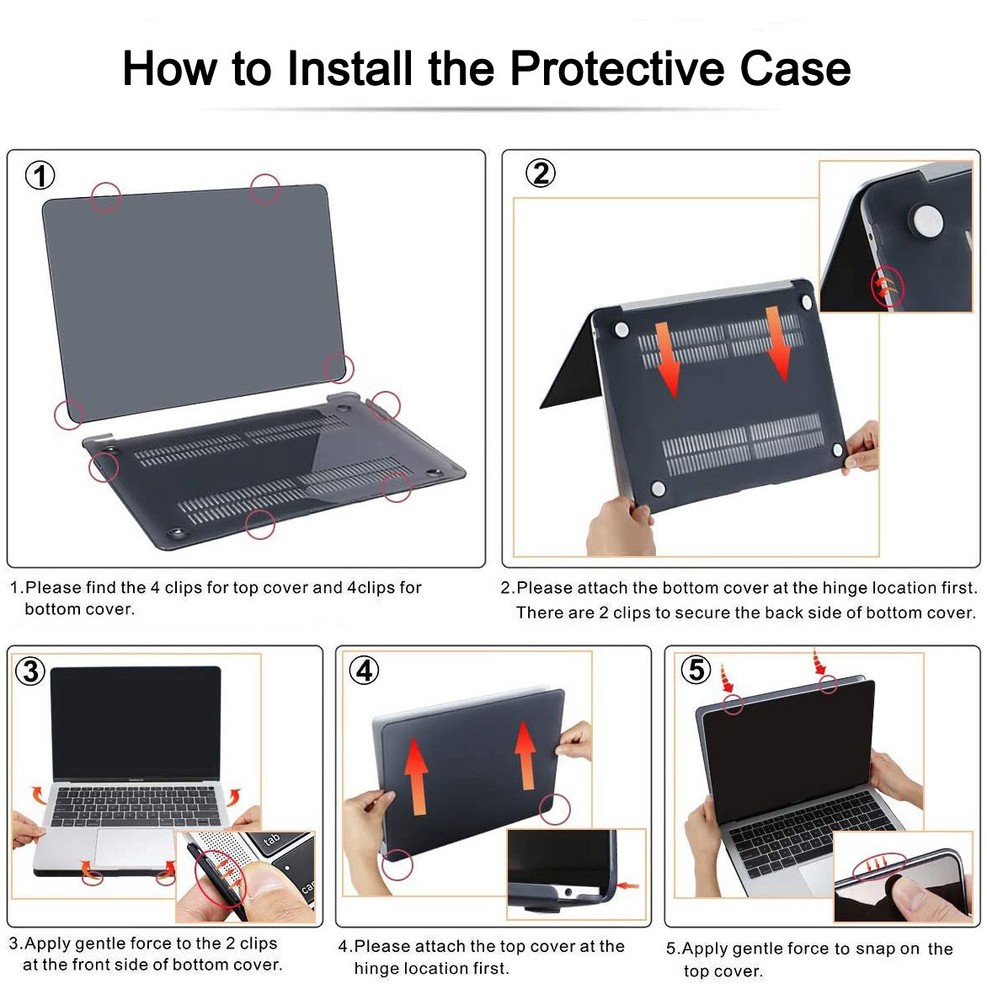 How to Install the Protective Case

①

1.Please find the 4 clips for top cover and 4clips for bottom cover.

②

2.Please attach the bottom cover at the hinge location first. There are 2 clips to secure the back side of bottom cover.

③

tab

ca

3.Apply gentle force to the 2 clips at the front side of bottom cover.

④

4.Please attach the top cover at the hinge location first.

⑤

5.Apply gentle force to snap on the top cover.