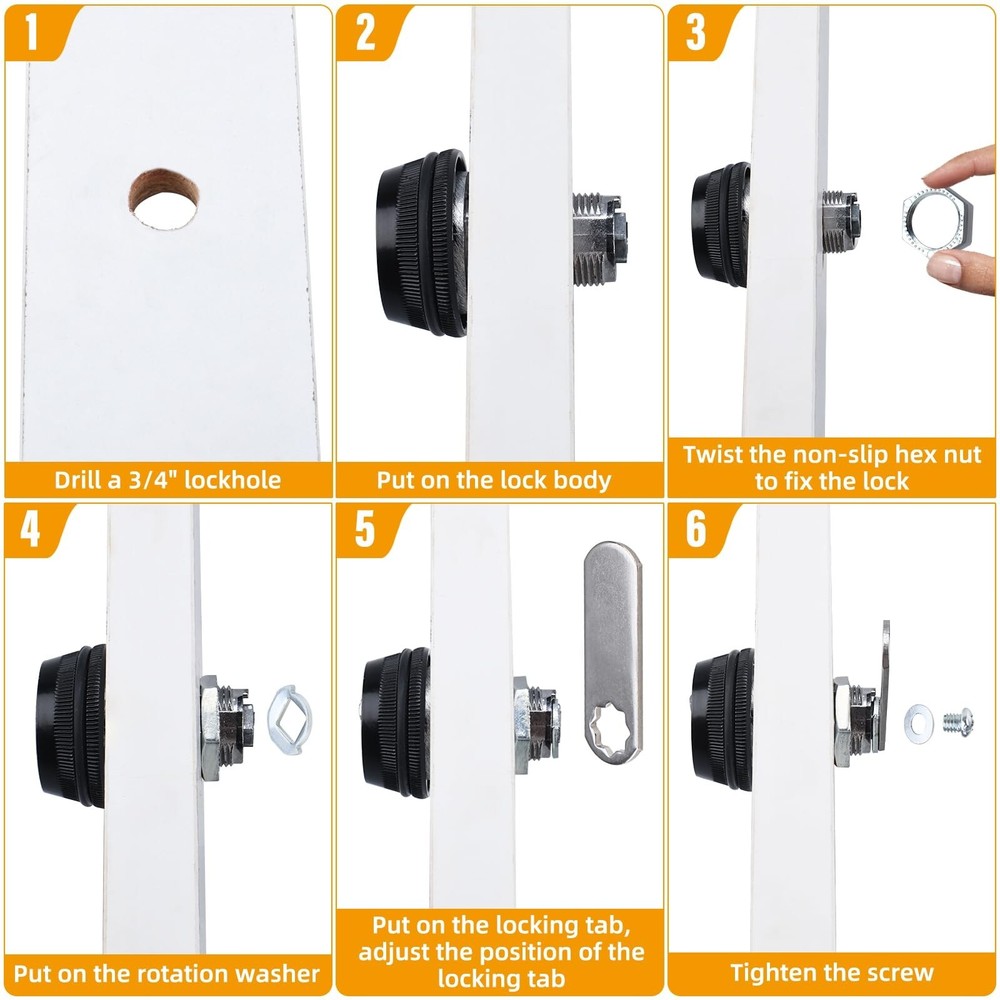 1

Drill a 3/4" lockhole

2

Put on the lock body

3

Twist the non-slip hex nut to fix the lock

4

Put on the rotation washer

5

Put on the locking tab, adjust the position of the locking tab

6

Tighten the screw