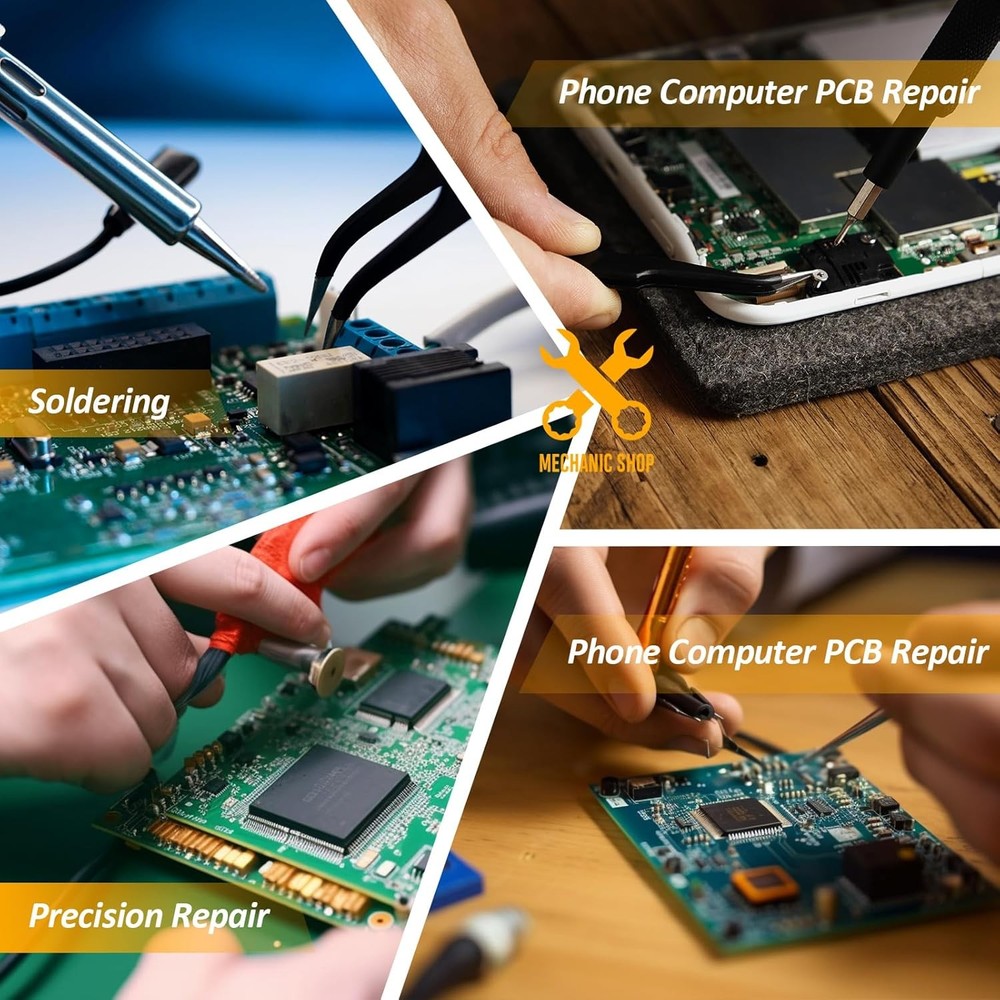 Phone Computer PCB Repair

Soldering

MECHANIC SHOP

Phone Computer PCB Repair

Precision Repair