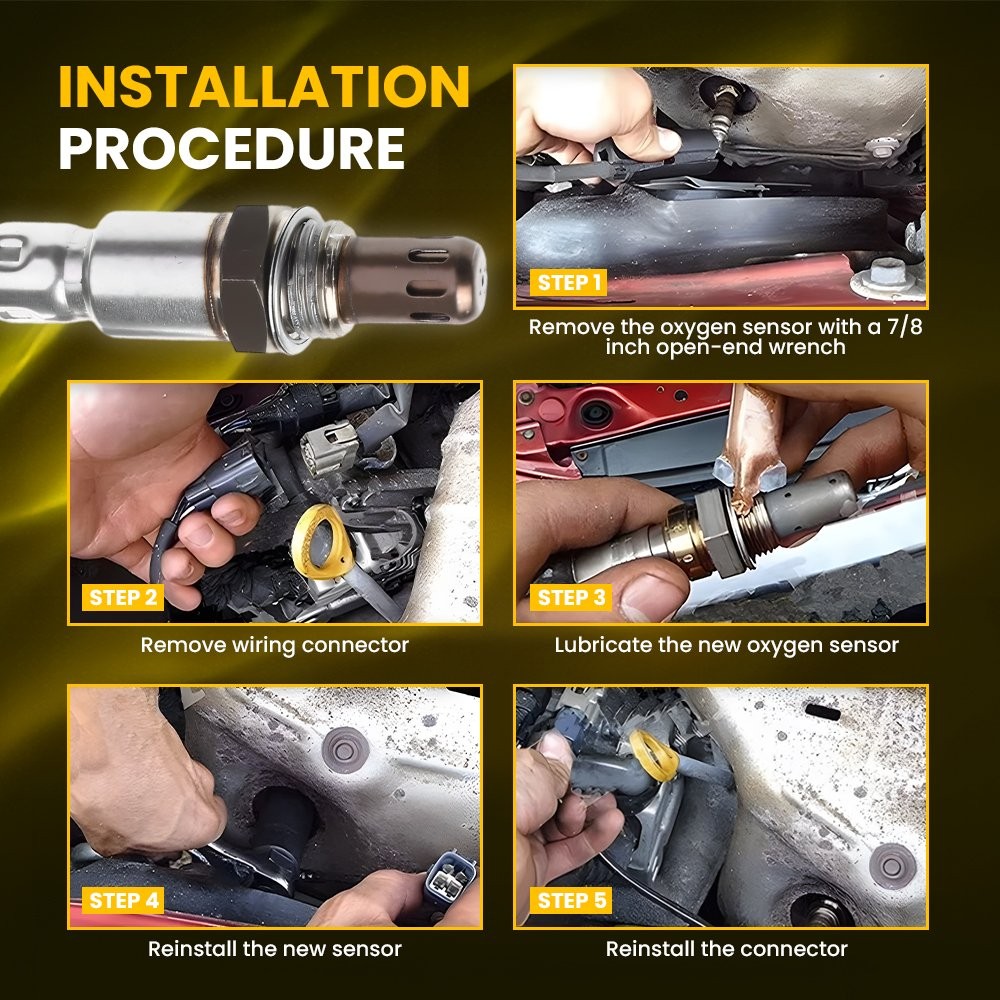 INSTALLATION PROCEDURE

STEP 1

Remove the oxygen sensor with a 7/8 inch open-end wrench

STEP 2

Remove wiring connector

STEP 3

Lubricate the new oxygen sensor

STEP 4

Reinstall the new sensor

STEP 5

Reinstall the connector