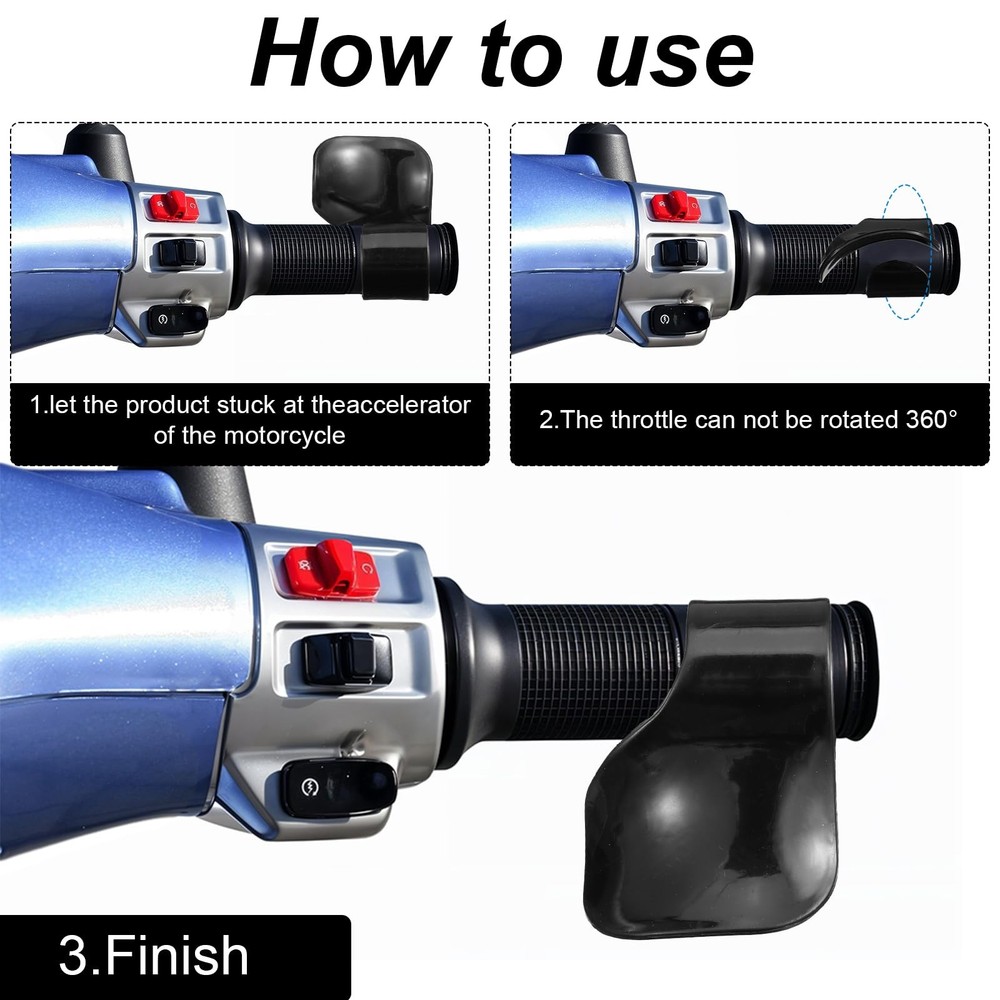 How to use

1.let the product stuck at theaccelerator of the motorcycle

2.The throttle can not be rotated 360°

3.Finish