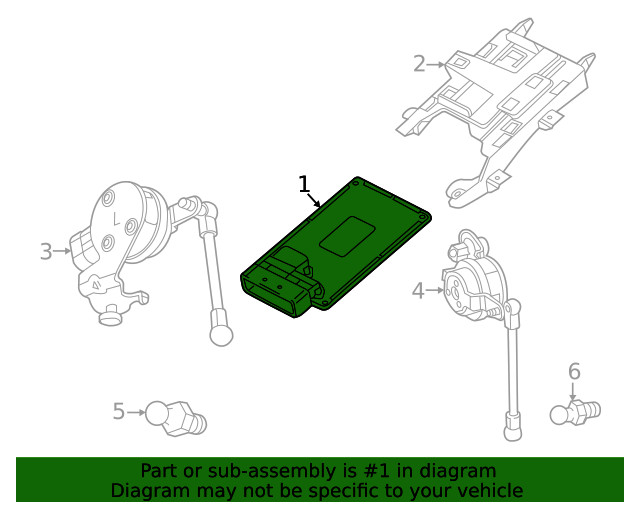 2

1

3

L

4

6

5

Part or sub-assembly is #1 in diagram
Diagram may not be specific to your vehicle