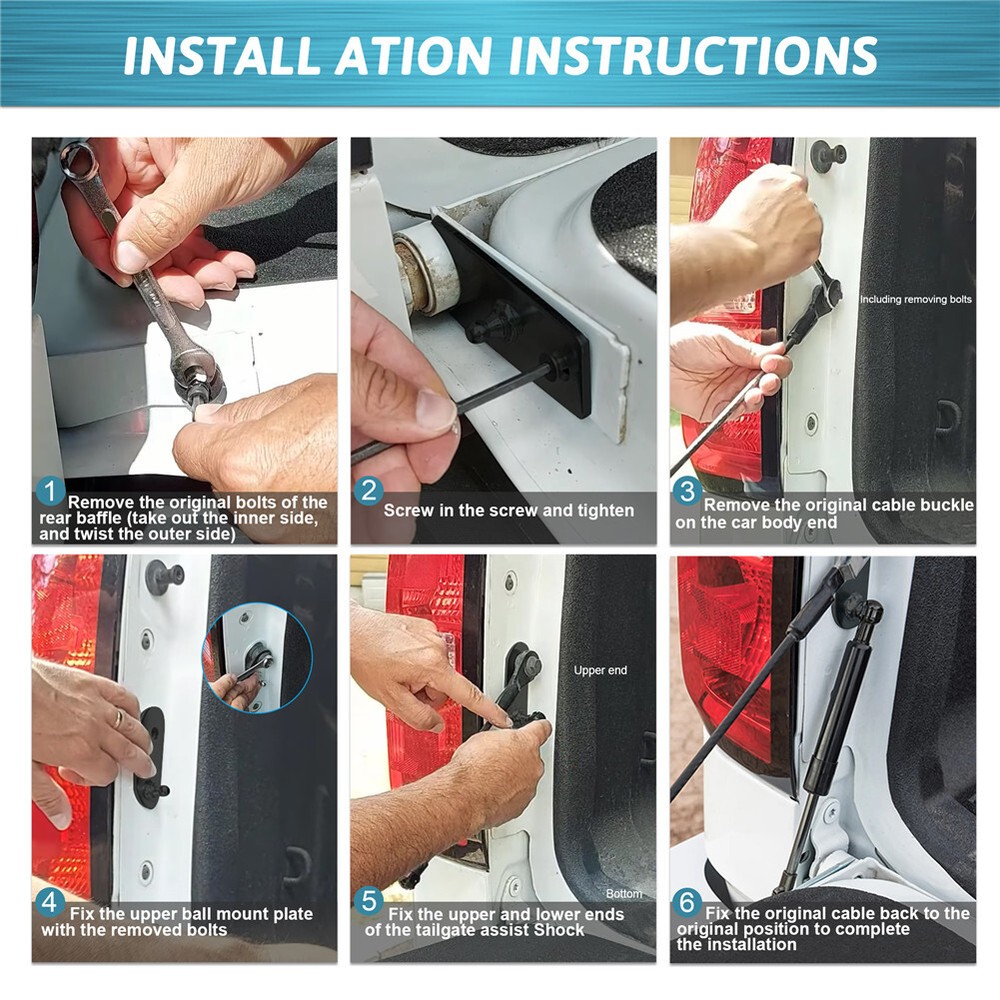 INSTALL ATION INSTRUCTIONS

1 Remove the original bolts of the rear baffle (take out the inner side, and twist the outer side)

2 Screw in the screw and tighten

Including removing bolts

3 Remove the original cable buckle on the car body end

4 Fix the upper ball mount plate with the removed bolts

Upper end

Bottom

5 Fix the upper and lower ends of the tailgate assist Shock

6 Fix the original cable back to the original position to complete the installation