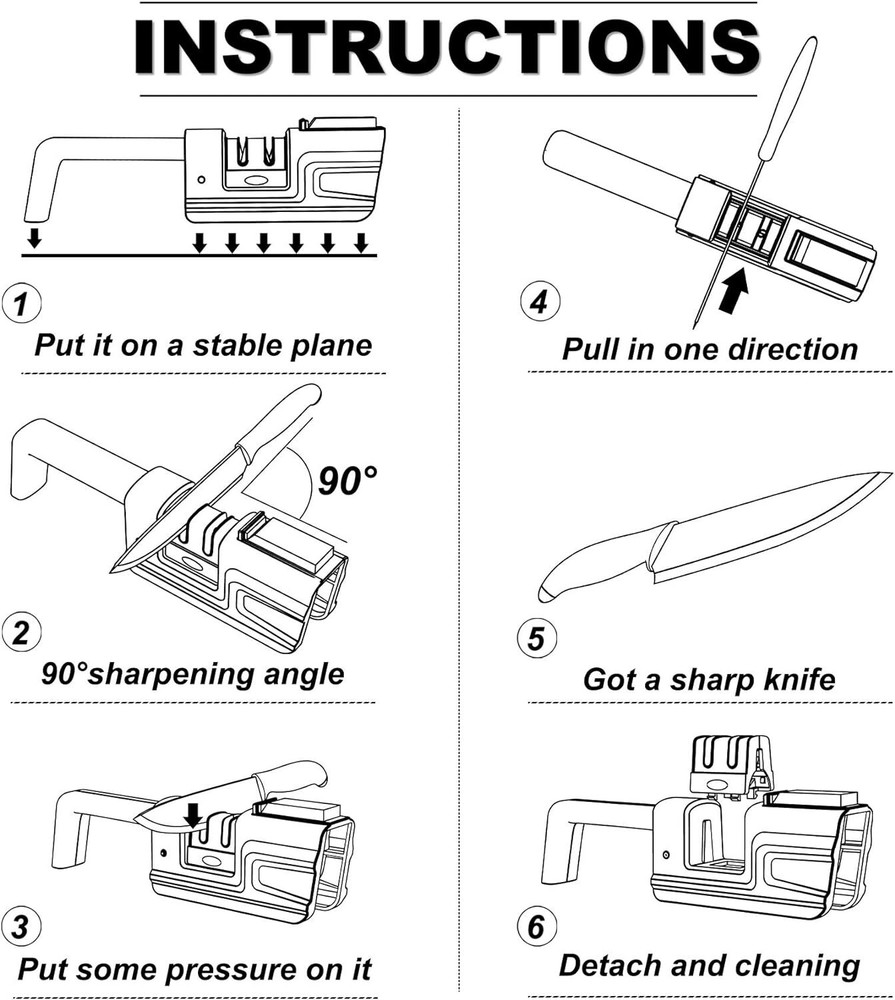 INSTRUCTIONS

1
Put it on a stable plane

90°

2
90°sharpening angle

3
Put some pressure on it

4
Pull in one direction

5
Got a sharp knife

6
Detach and cleaning