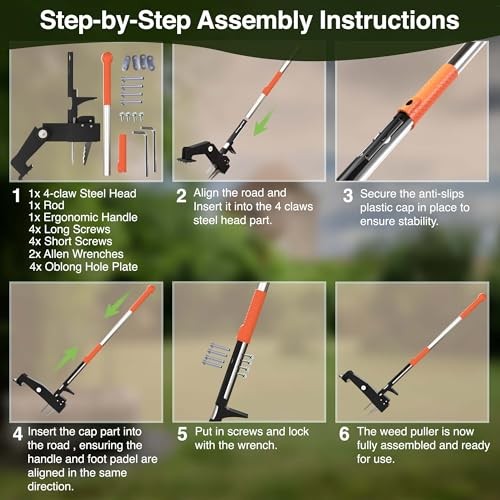 Step-by-Step Assembly Instructions

1 1x 4-claw Steel Head
1x Rod
1x Ergonomic Handle
4x Long Screws
4x Short Screws
2x Allen Wrenches
4x Oblong Hole Plate

2 Align the road and Insert it into the 4 claws steel head part.

3 Secure the anti-slips plastic cap in place to ensure stability.

4 Insert the cap part into the road , ensuring the handle and foot padel are aligned in the same direction.

5 Put in screws and lock with the wrench.

6 The weed puller is now fully assembled and ready for use.