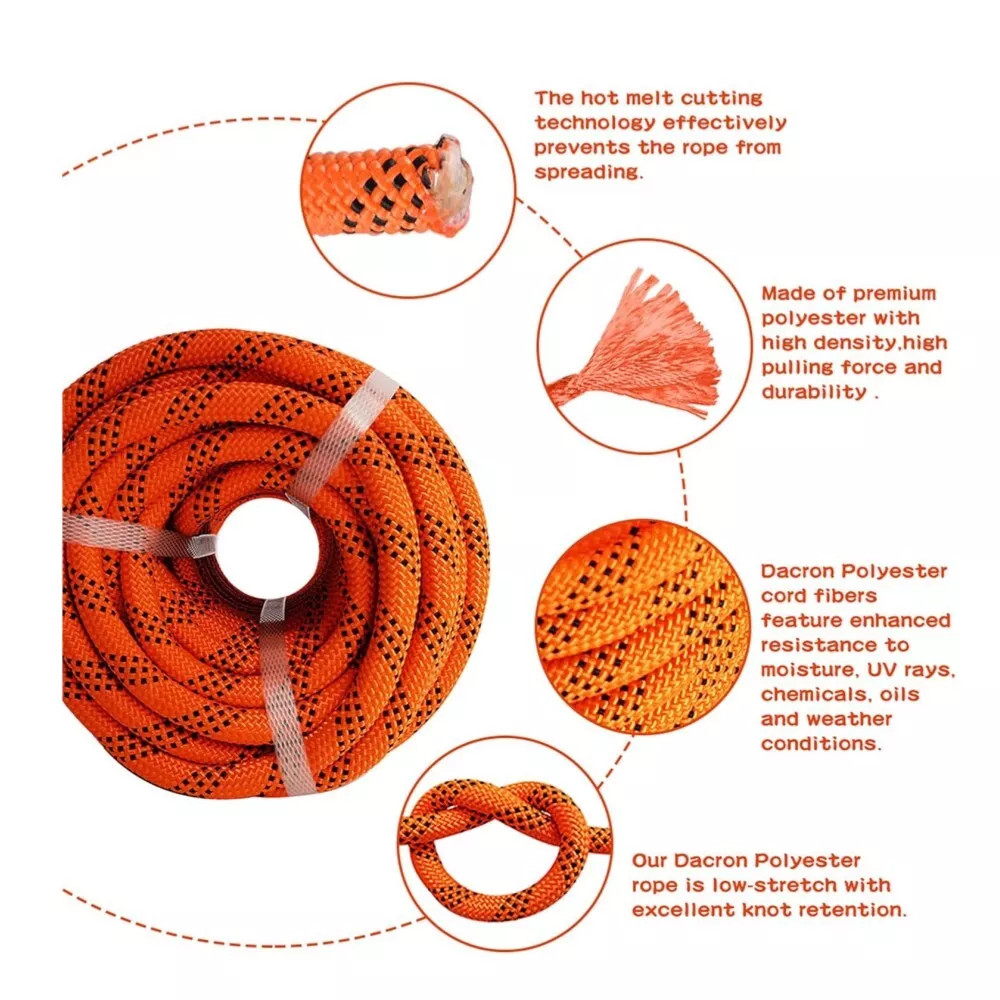 The hot melt cutting technology effectively prevents the rope from spreading.

Made of premium polyester with high density,high pulling force and durability .

Dacron Polyester cord fibers feature enhanced resistance to moisture, UV rays, chemicals, oils and weather conditions.

Our Dacron Polyester rope is low-stretch with excellent knot retention.