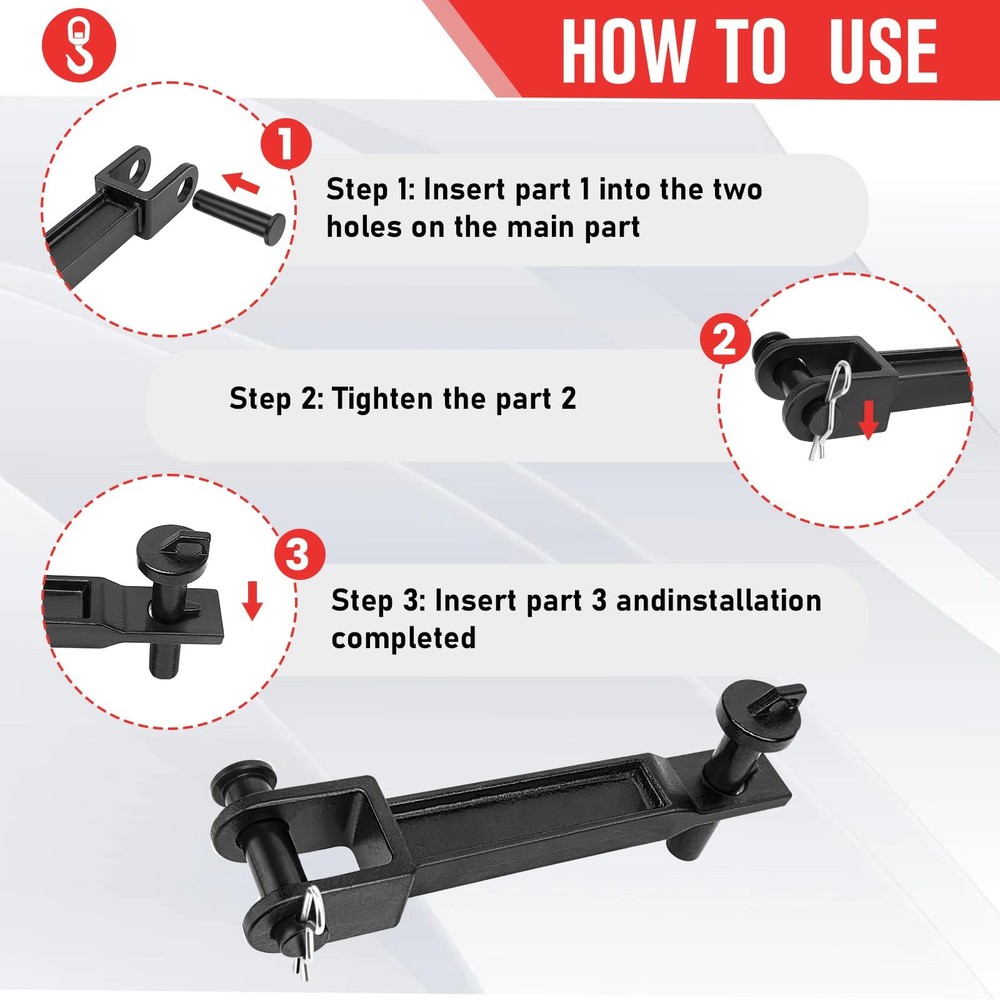 HOW TO USE

1

Step 1: Insert part 1 into the two holes on the main part

2

Step 2: Tighten the part 2

3

Step 3: Insert part 3 andinstallation completed