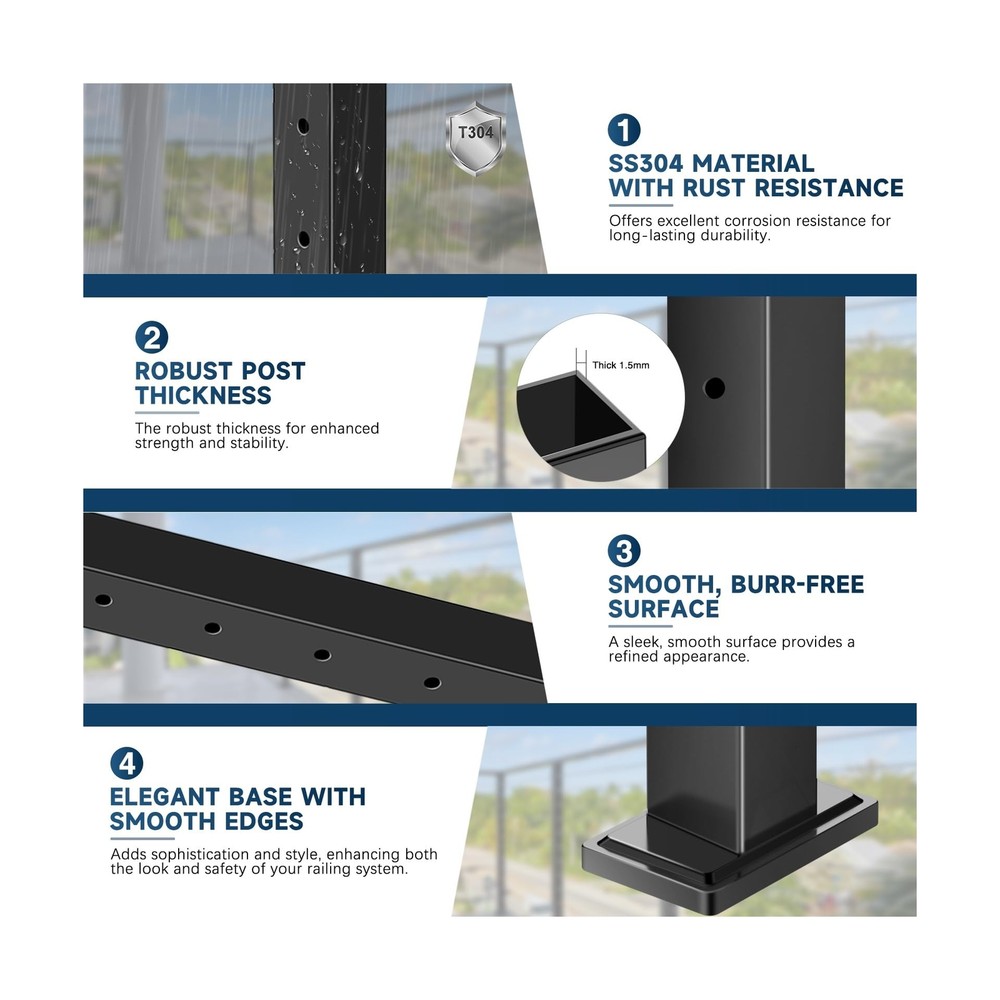 T304

1
SS304 MATERIAL WITH RUST RESISTANCE

Offers excellent corrosion resistance for long-lasting durability.

2
ROBUST POST THICKNESS

The robust thickness for enhanced strength and stability.

Thick 1.5mm

3
SMOOTH, BURR-FREE SURFACE

A sleek, smooth surface provides a refined appearance.

4
ELEGANT BASE WITH SMOOTH EDGES

Adds sophistication and style, enhancing both the look and safety of your railing system.