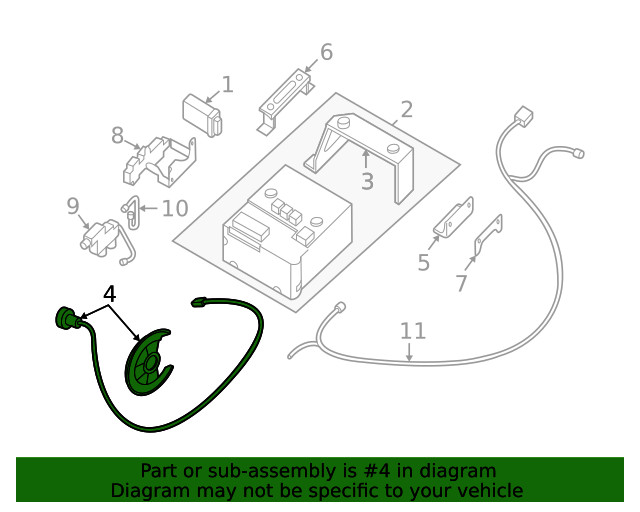 6
1
2
8
3
9
10
5
7
4
11

Part or sub-assembly is #4 in diagram
Diagram may not be specific to your vehicle