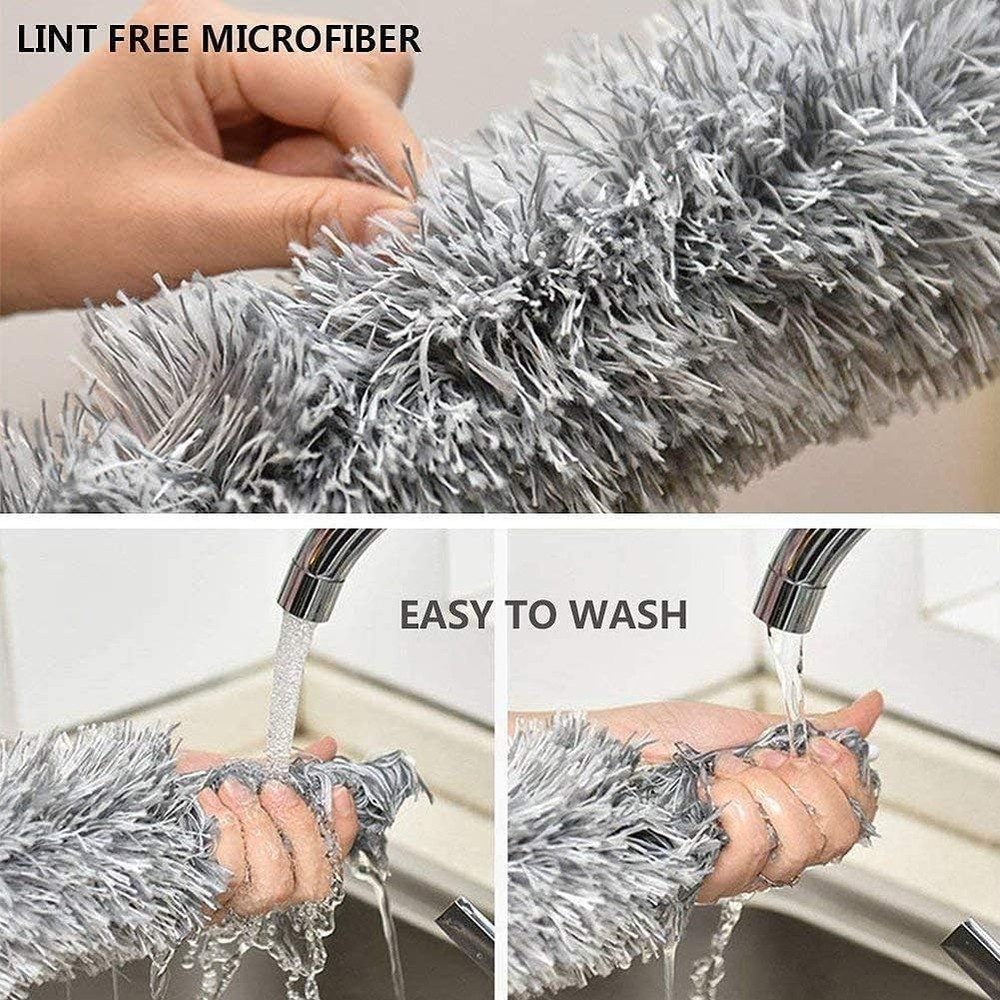 LINT FREE MICROFIBER

EASY TO WASH