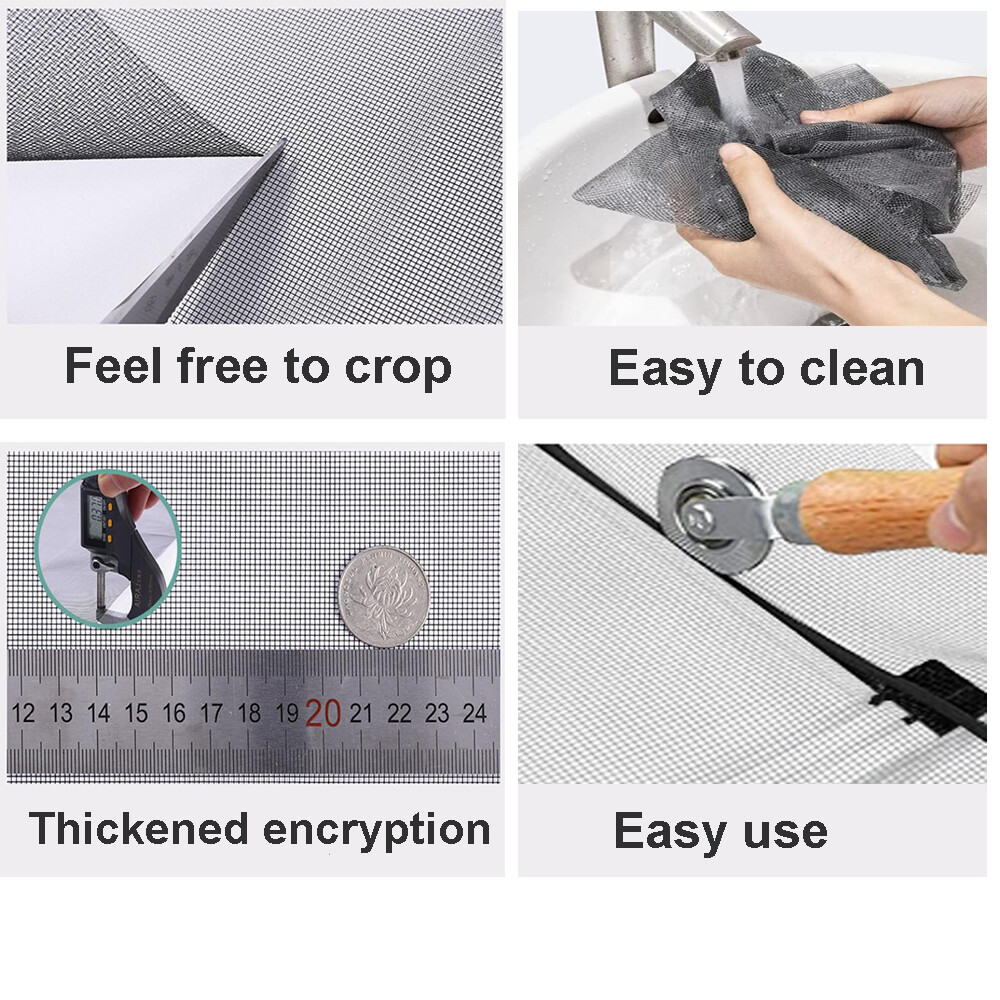 Feel free to crop

Easy to clean

12 13 14 15 16 17 18 19 20 21 22 23 24

Thickened encryption

Easy use