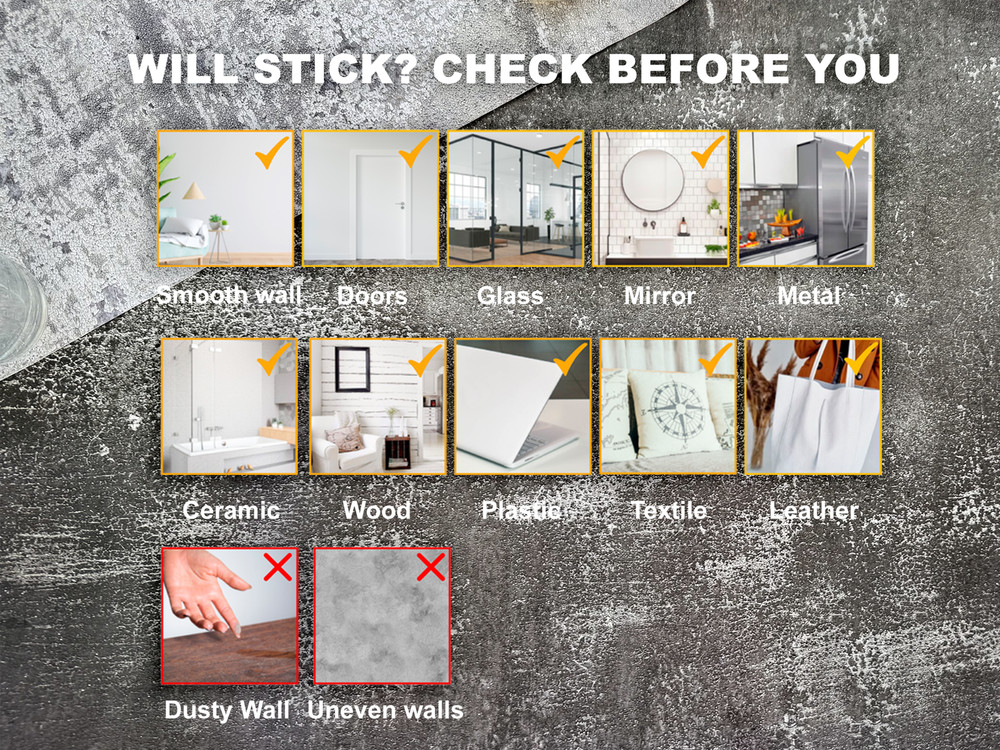 WILL STICK? CHECK BEFORE YOU

Smooth wall Doors Glass Mirror Metal

Ceramic Wood Plastic Textile Leather

Dusty Wall Uneven walls