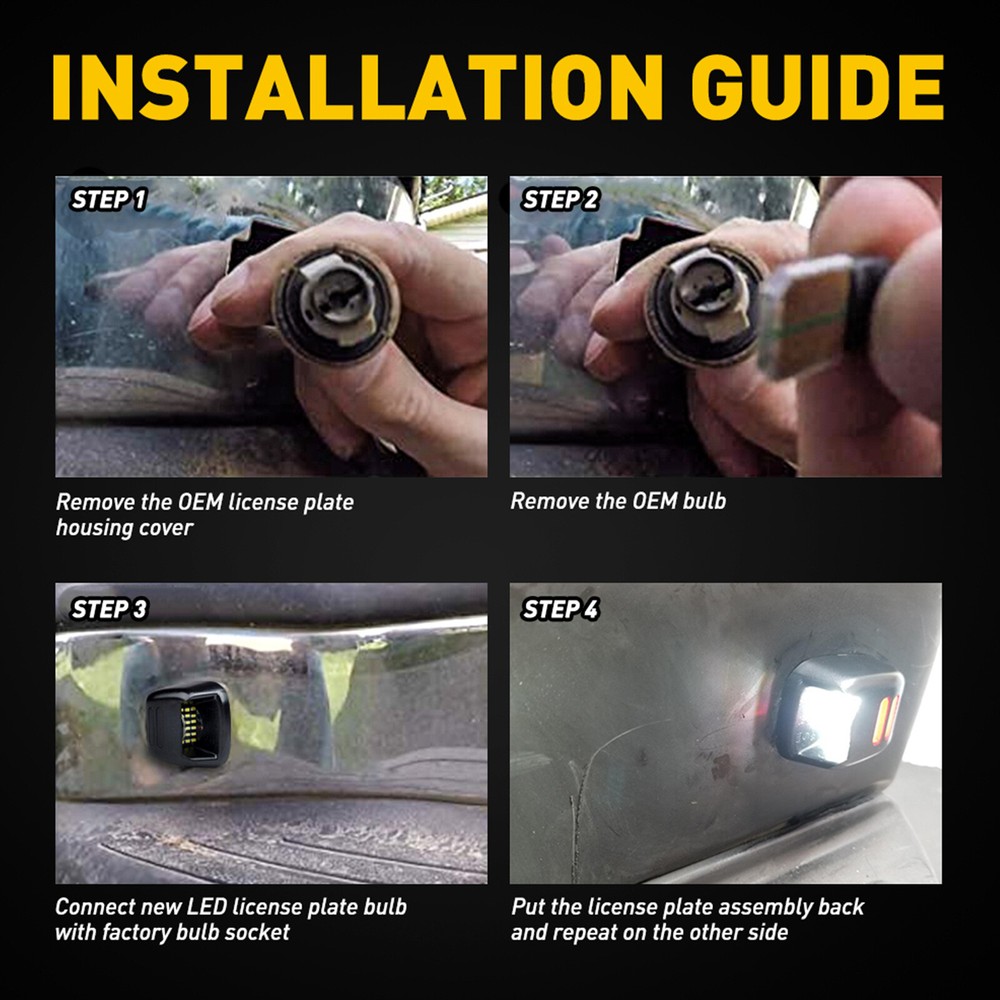 INSTALLATION GUIDE

STEP 1

Remove the OEM license plate housing cover

STEP 2

Remove the OEM bulb

STEP 3

Connect new LED license plate bulb with factory bulb socket

STEP 4

Put the license plate assembly back and repeat on the other side