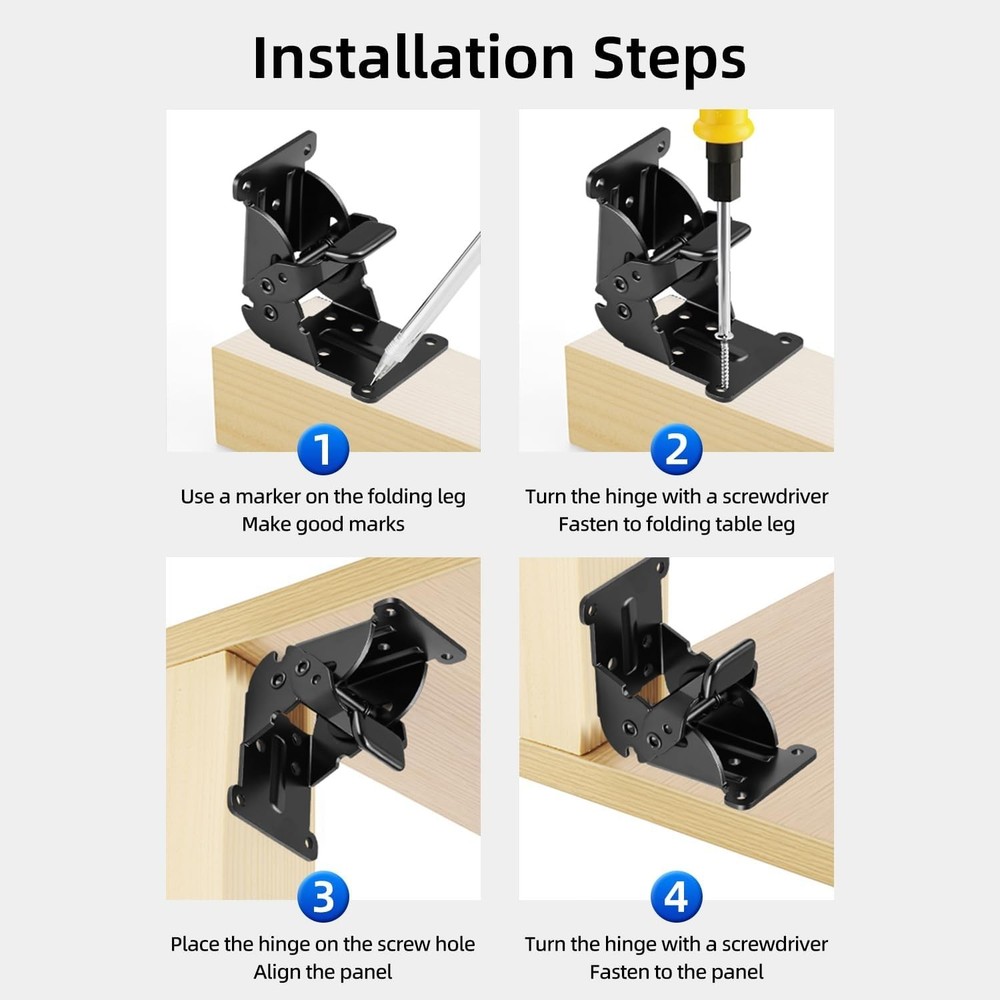 Installation Steps

1

Use a marker on the folding leg
Make good marks

2

Turn the hinge with a screwdriver
Fasten to folding table leg

3

Place the hinge on the screw hole
Align the panel

4

Turn the hinge with a screwdriver
Fasten to the panel