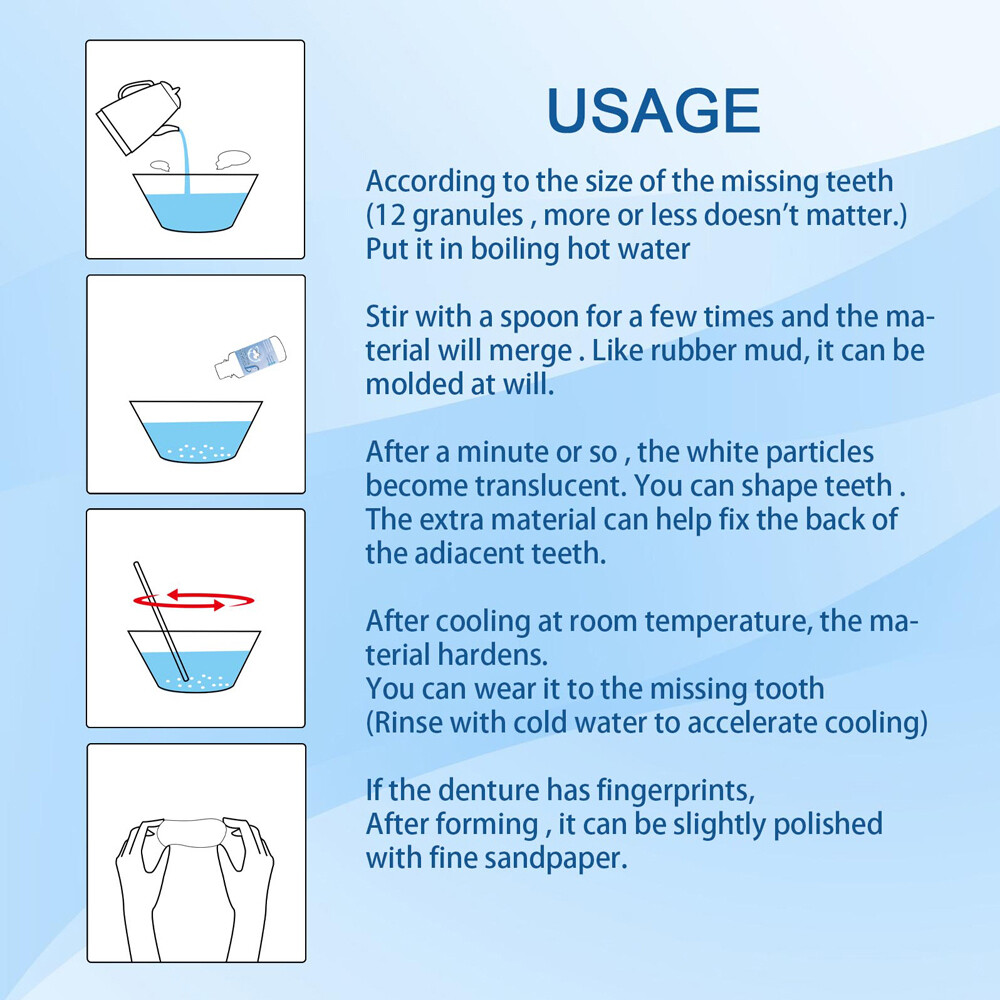 USAGE

According to the size of the missing teeth (12 granules , more or less doesn't matter.) Put it in boiling hot water

Stir with a spoon for a few times and the material will merge . Like rubber mud, it can be molded at will.

After a minute or so , the white particles become translucent. You can shape teeth . The extra material can help fix the back of the adiacent teeth.

After cooling at room temperature, the material hardens.
You can wear it to the missing tooth
(Rinse with cold water to accelerate cooling)

If the denture has fingerprints,
After forming , it can be slightly polished with fine sandpaper.