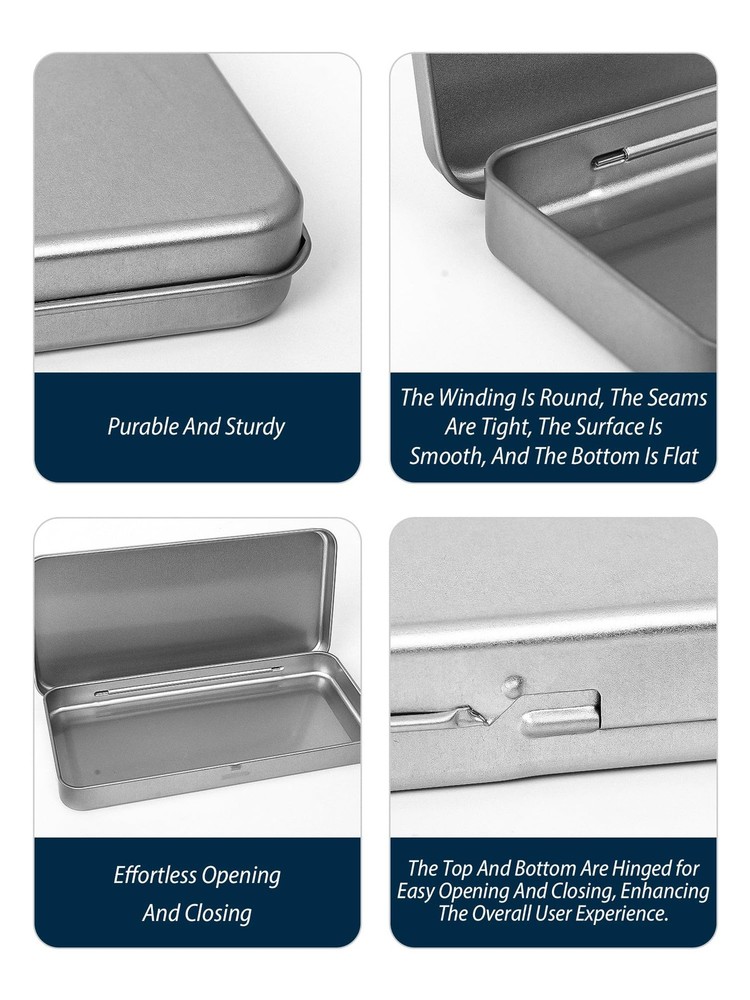 Purable And Sturdy

The Winding Is Round, The Seams Are Tight, The Surface Is Smooth, And The Bottom Is Flat

Effortless Opening And Closing

The Top And Bottom Are Hinged for Easy Opening And Closing, Enhancing The Overall User Experience.