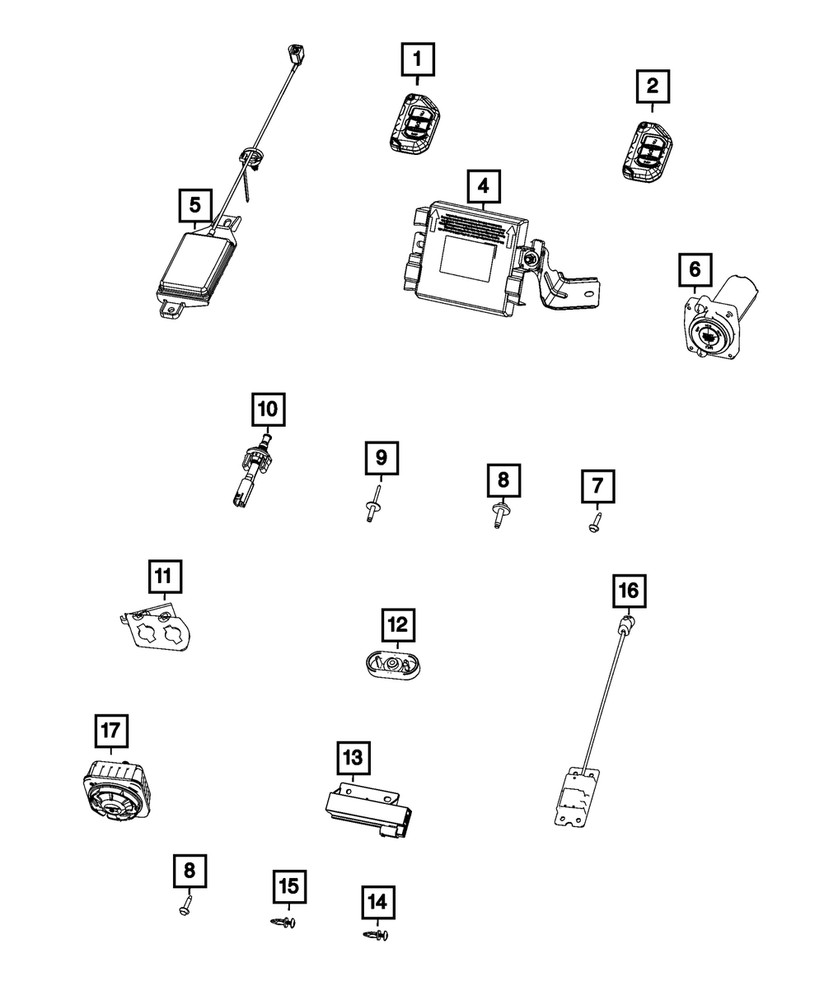 1
2
5
4
6
10
9
8
7
11
16
12
17
13
8
15
14