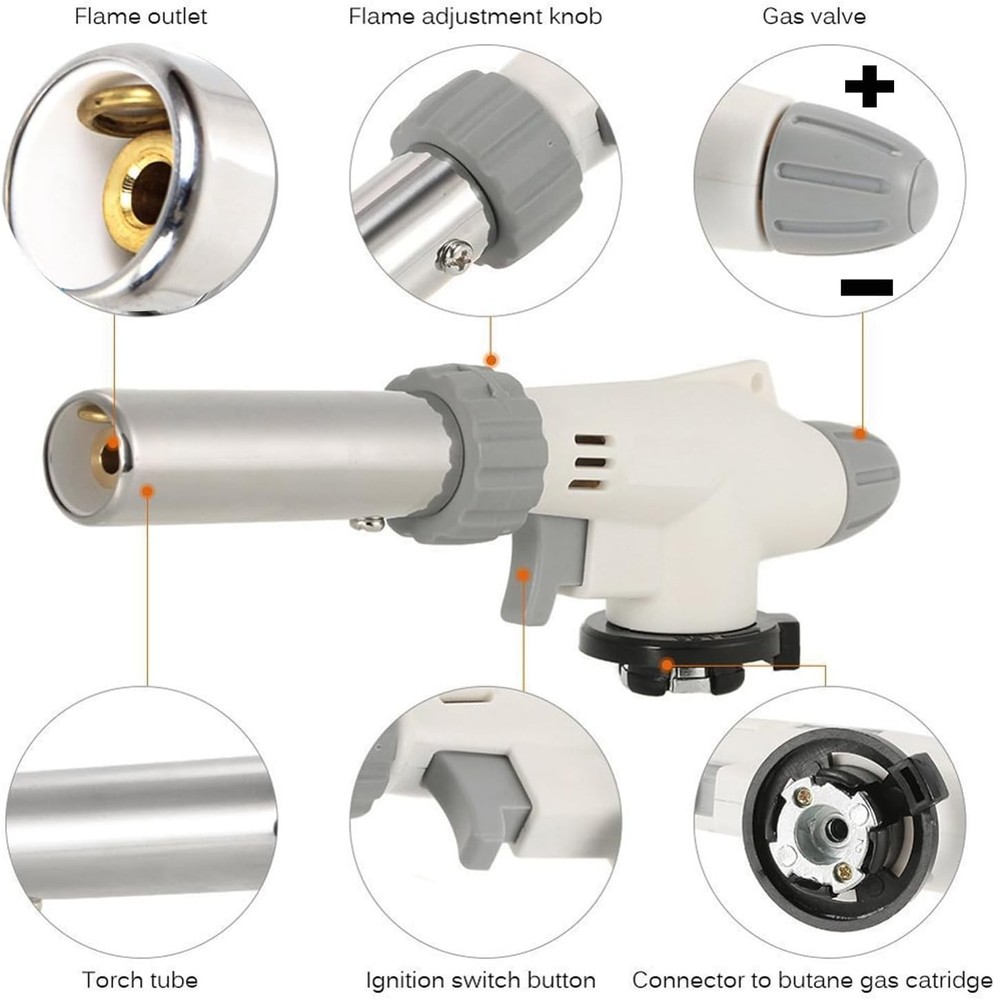 Flame outlet

Flame adjustment knob

Gas valve

+

−

Torch tube

Ignition switch button

Connector to butane gas catridge