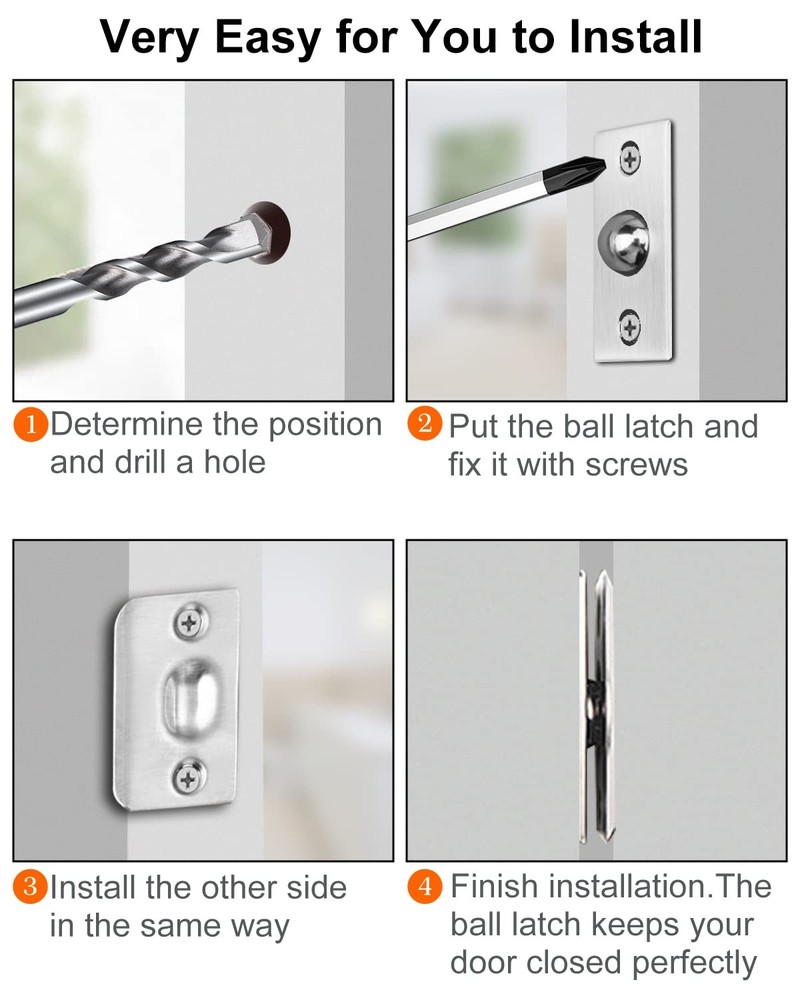 Very Easy for You to Install

1 Determine the position and drill a hole

2 Put the ball latch and fix it with screws

3 Install the other side in the same way

4 Finish installation.The ball latch keeps your door closed perfectly